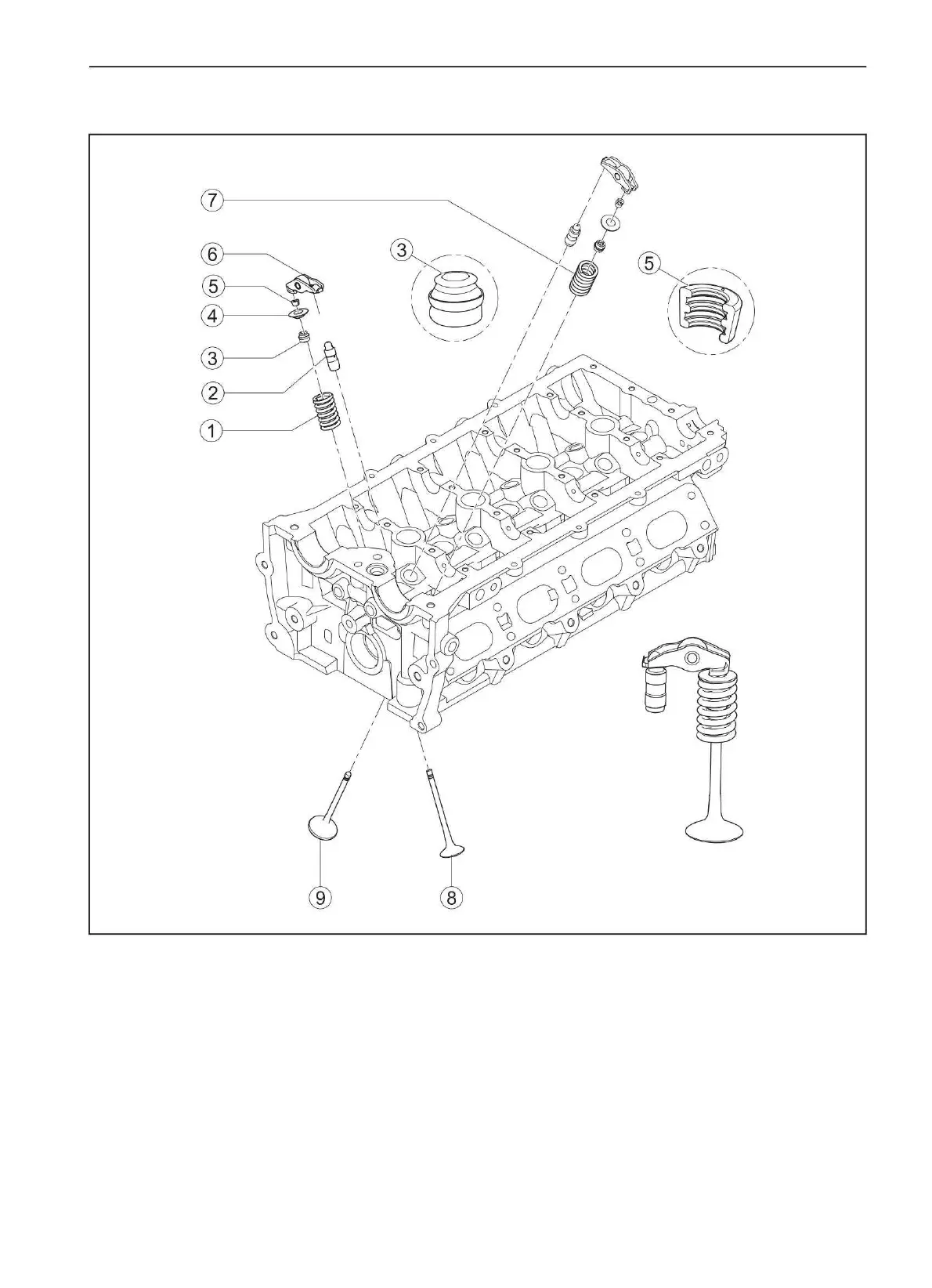 7
6
5
4
3
2
1
3
5
9
8