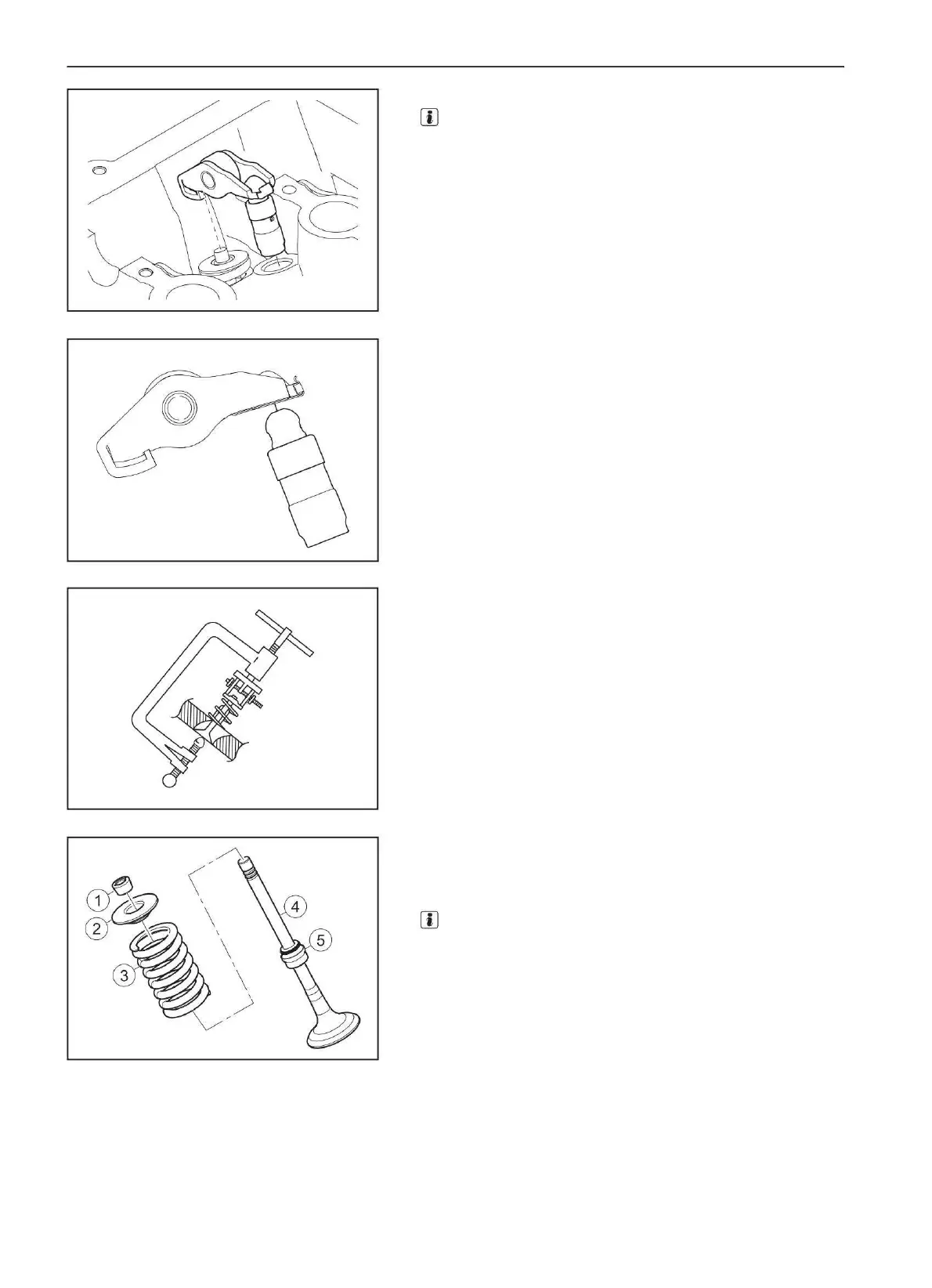 1

2

3

4

5