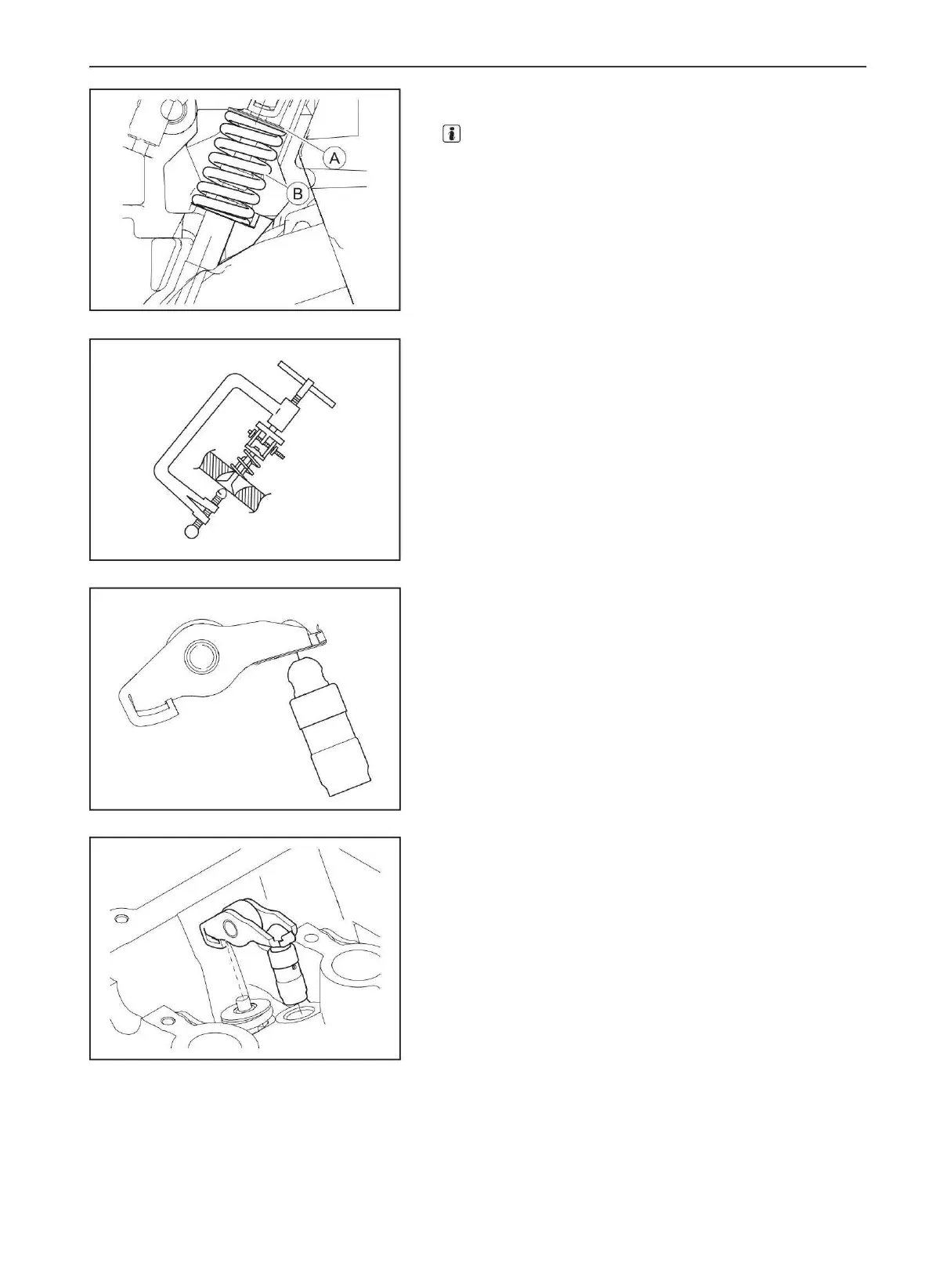 A

B