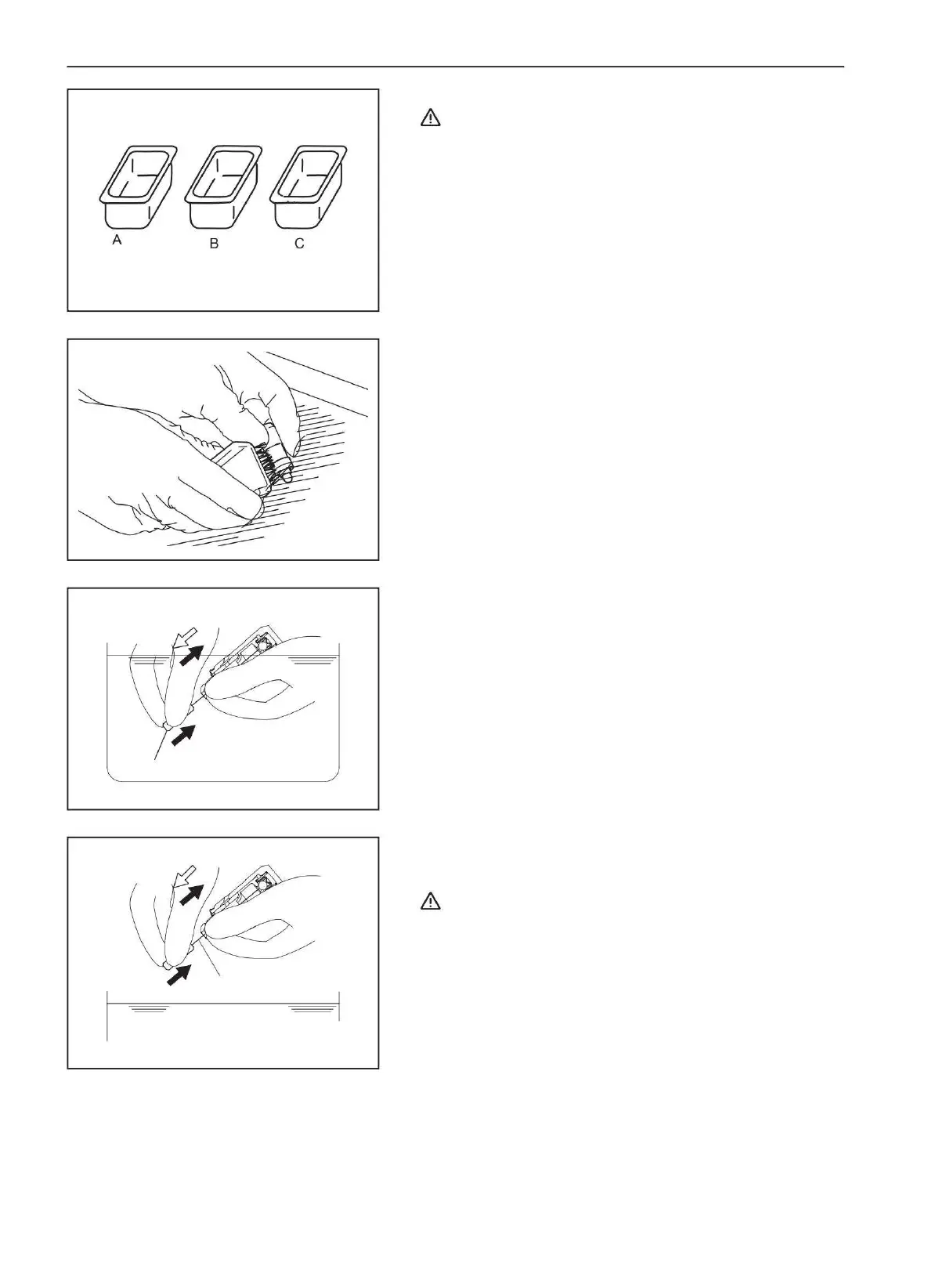 A B C