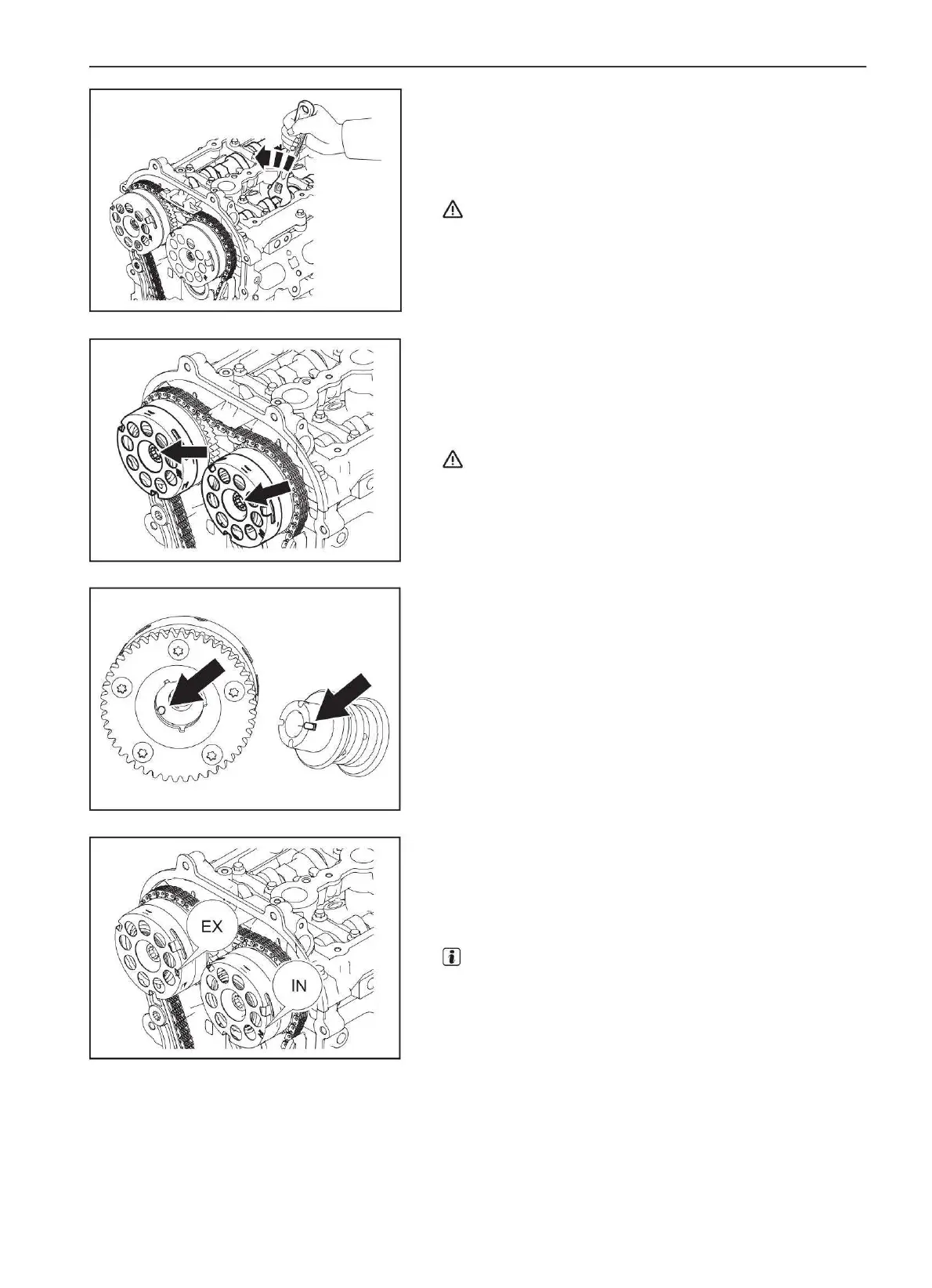 EX

IN