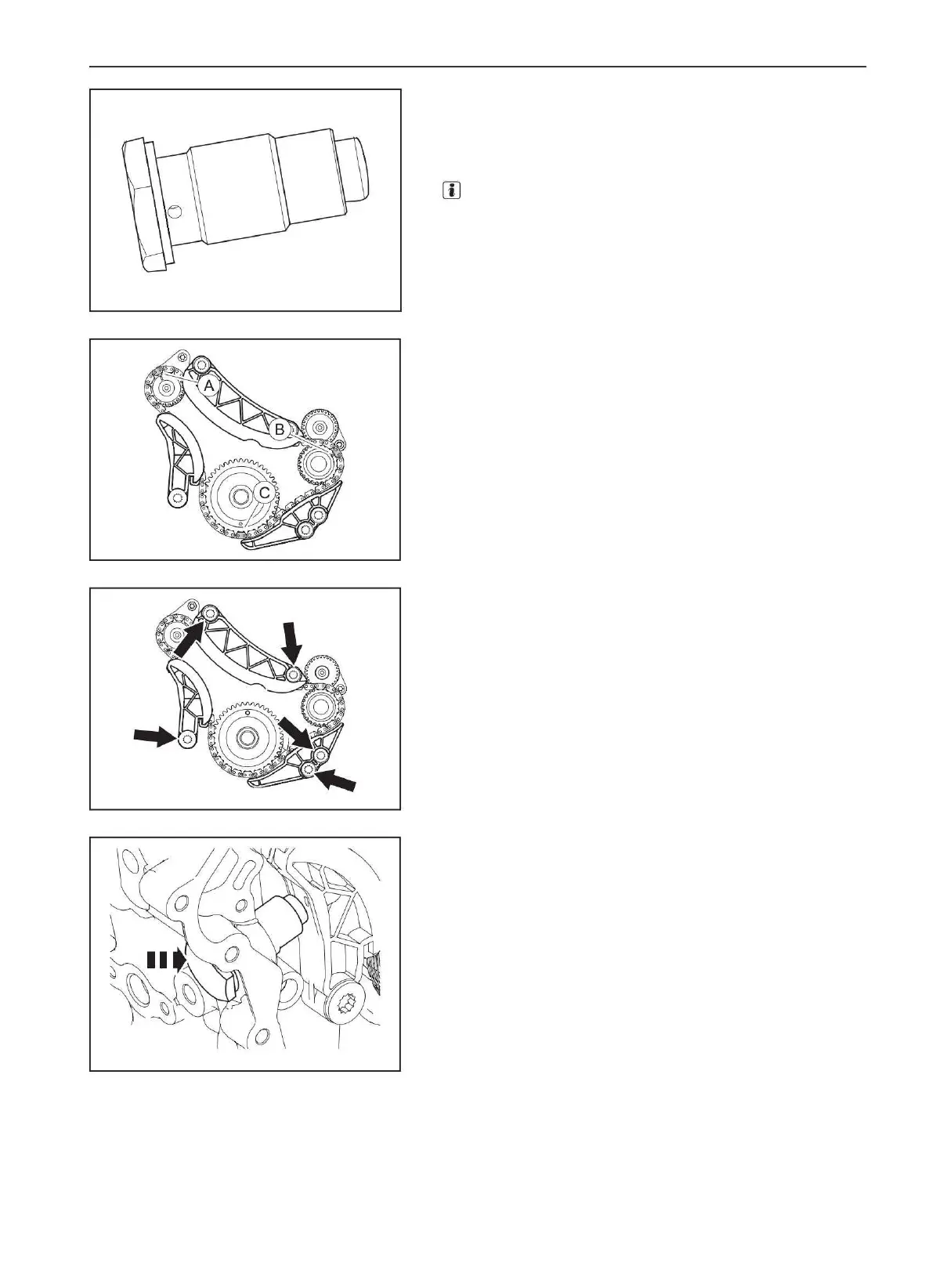 A

B

C