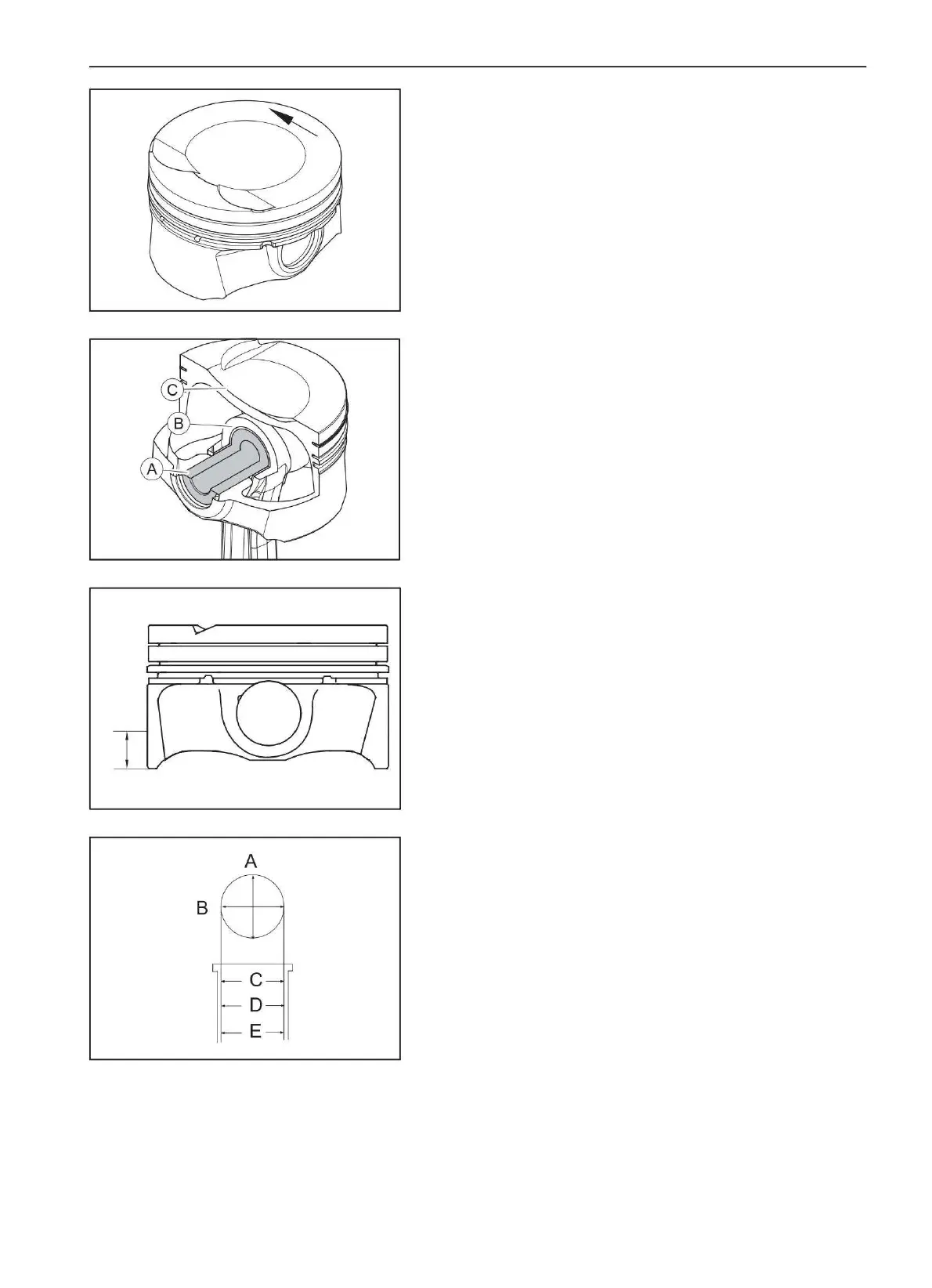 C
B
A

A
B
C
D
E