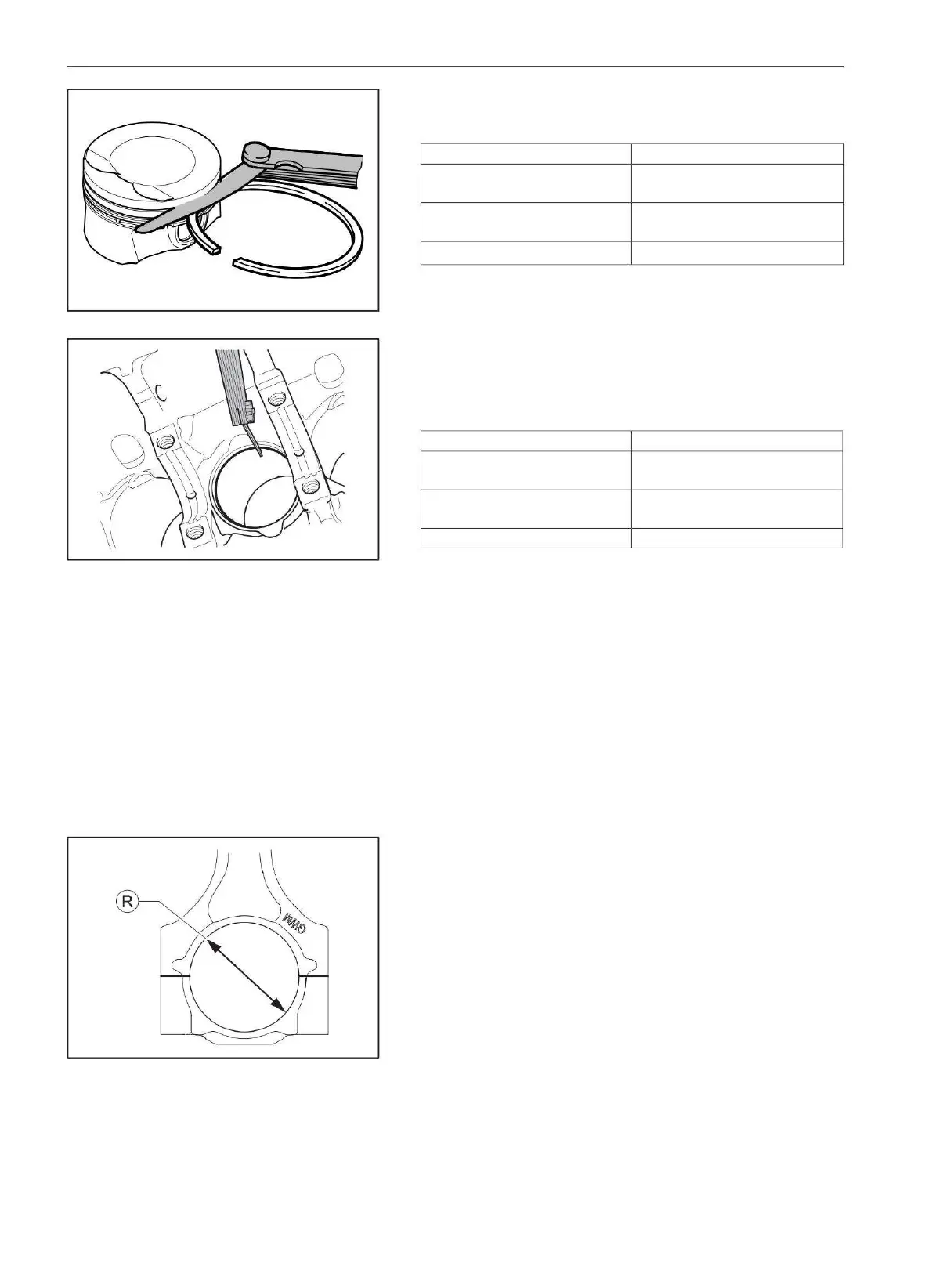 R

GWM