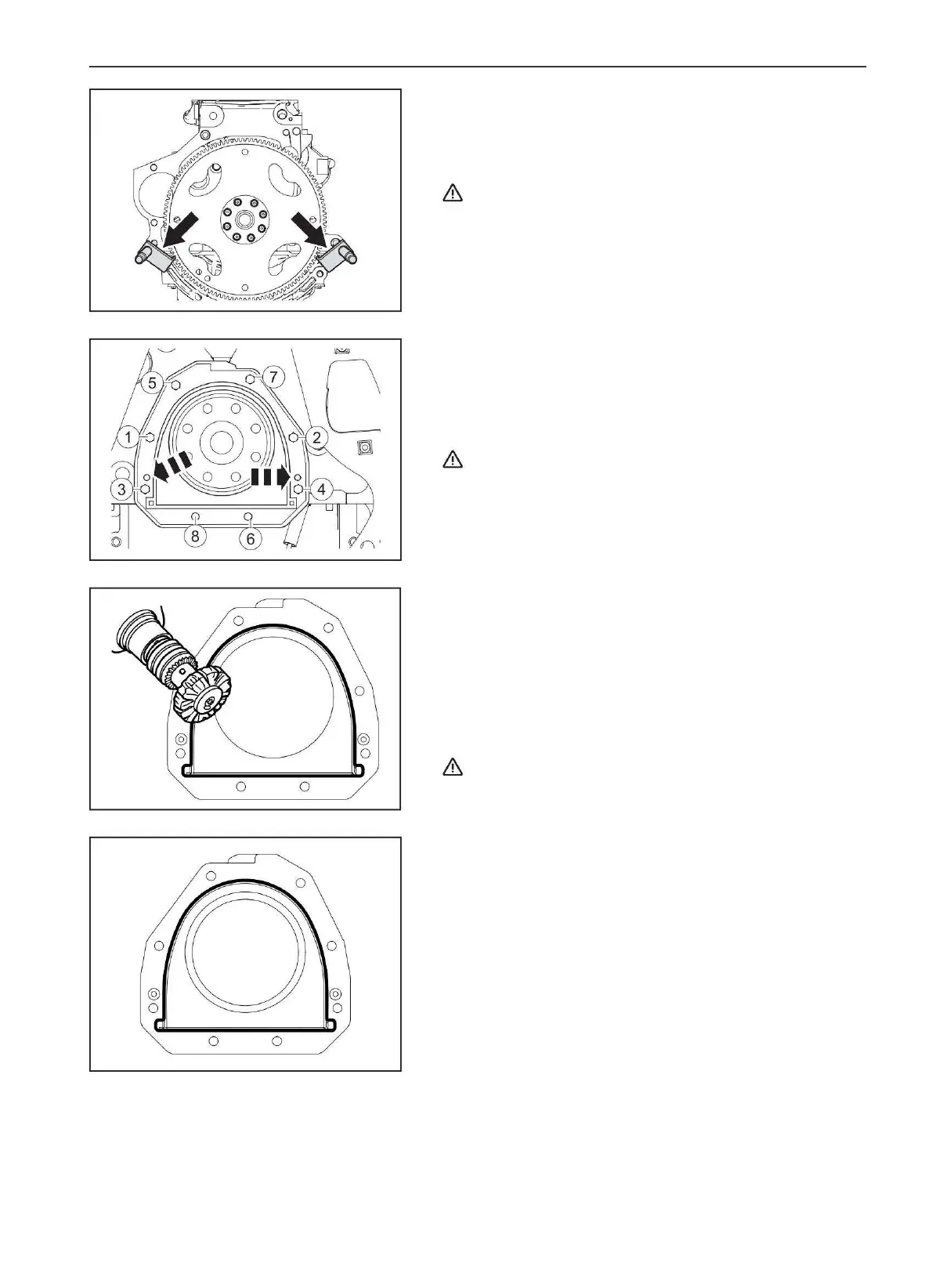 5
7
1
2
3
4
8
6