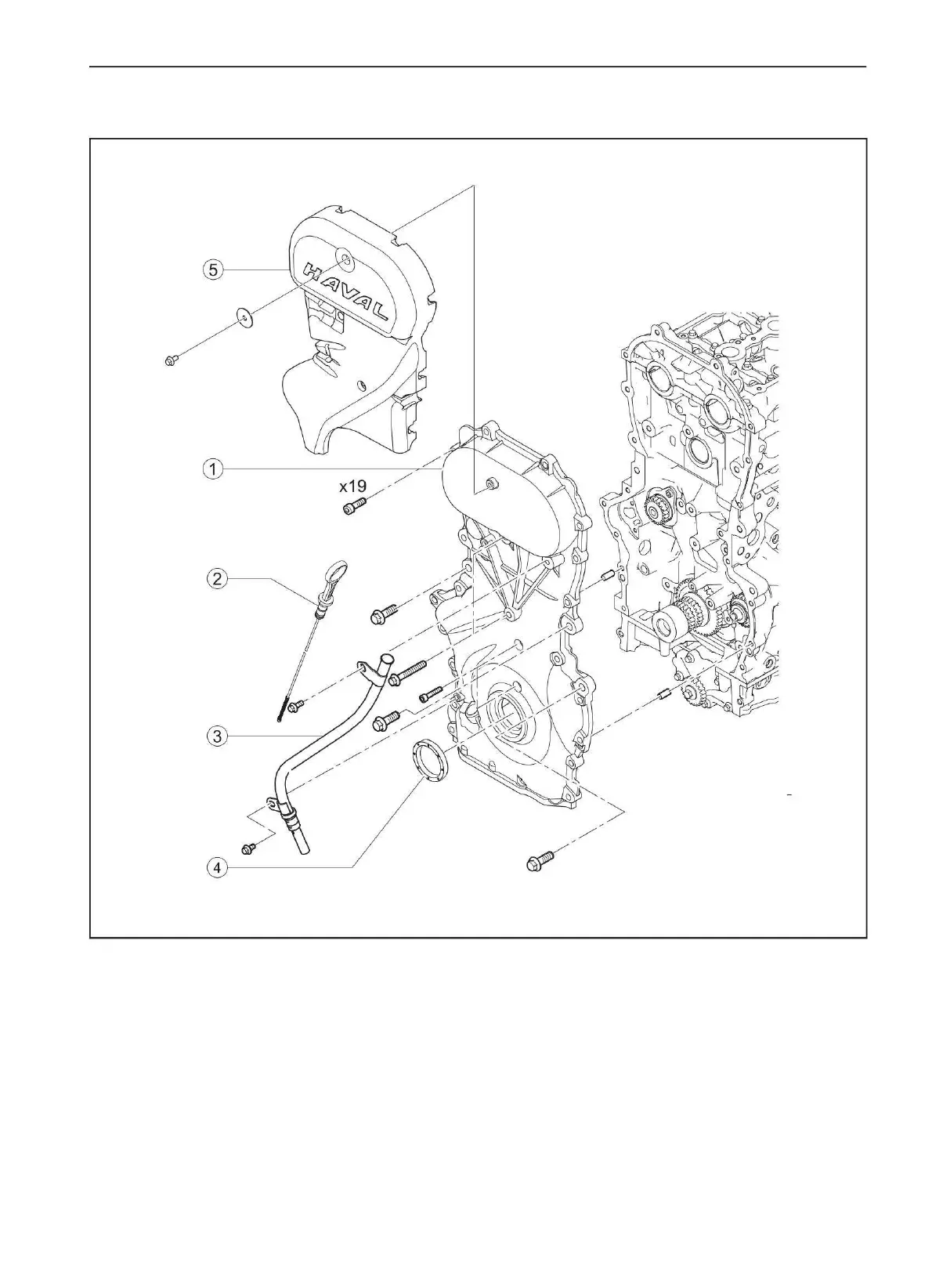 5

HAVAL

1

x19

2

3

4