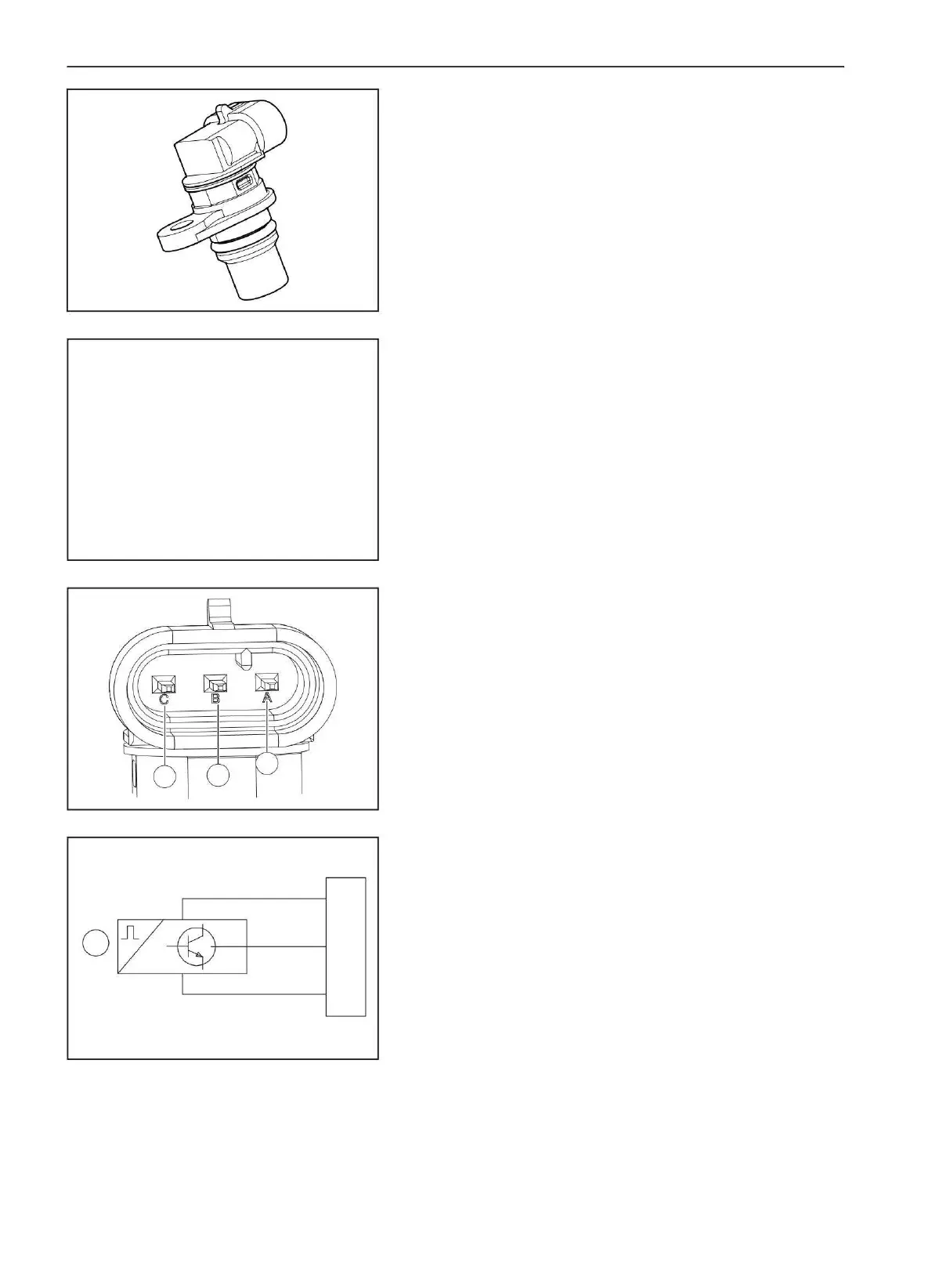 C B A