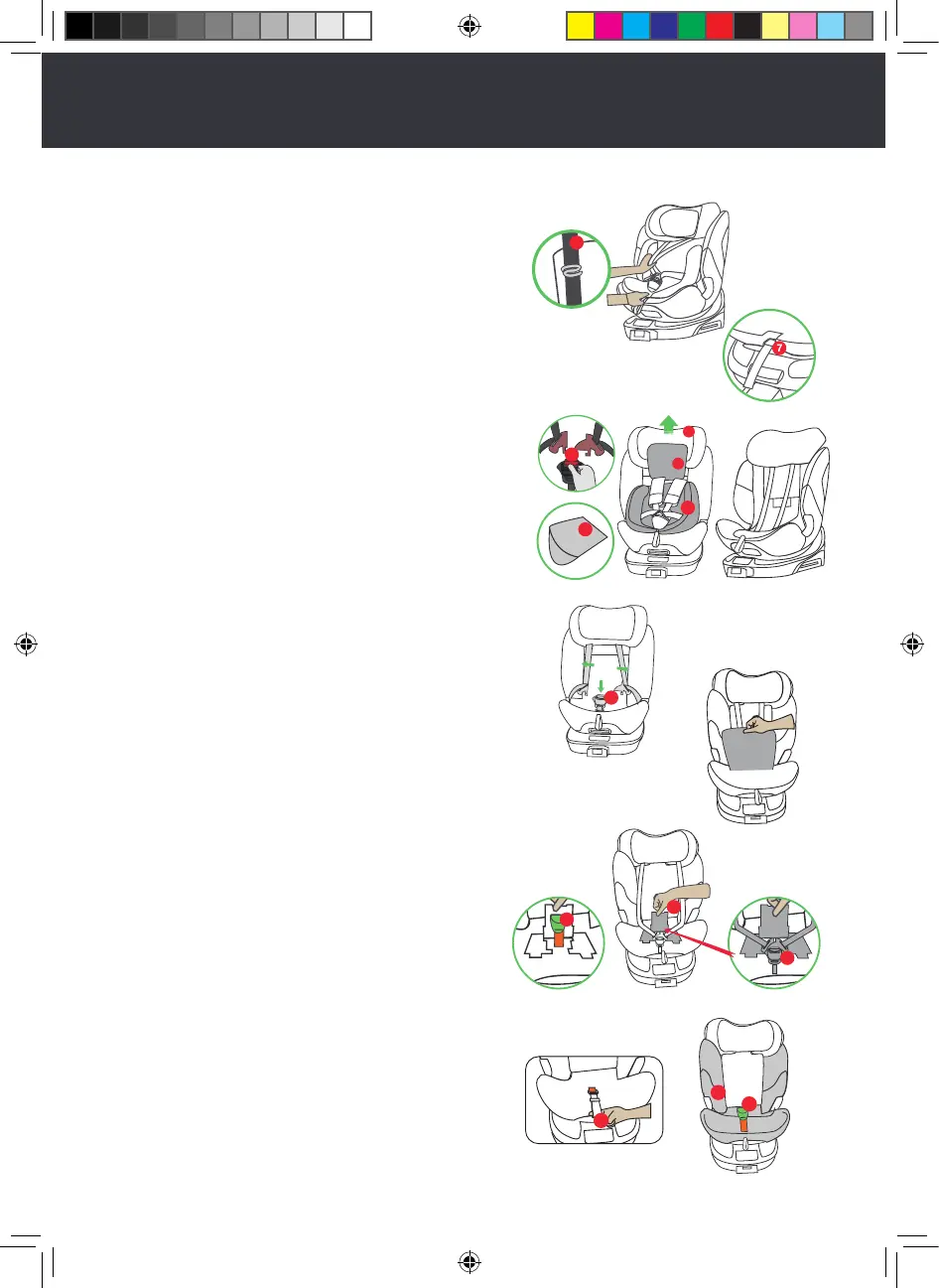 7