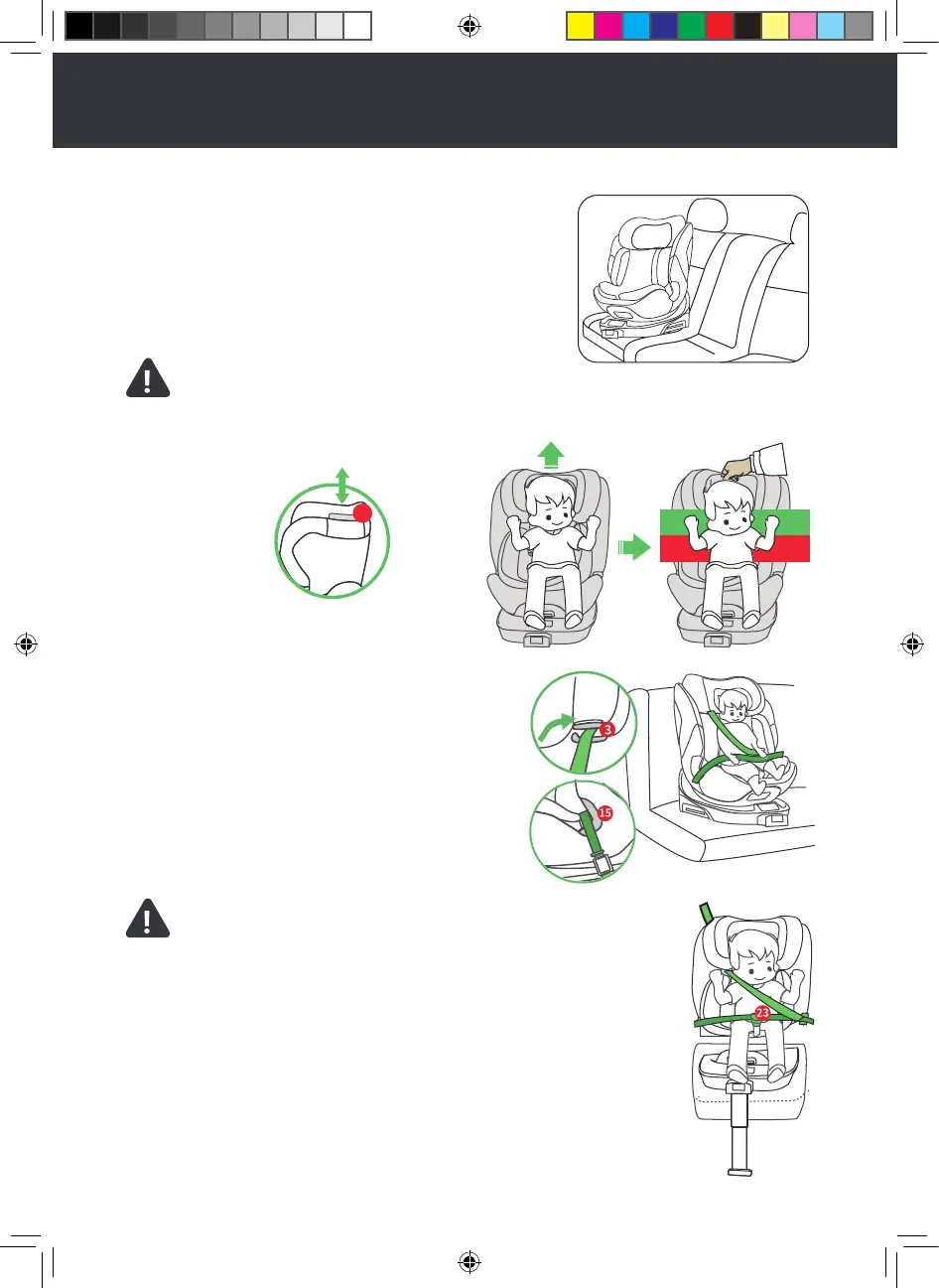 3

15

23