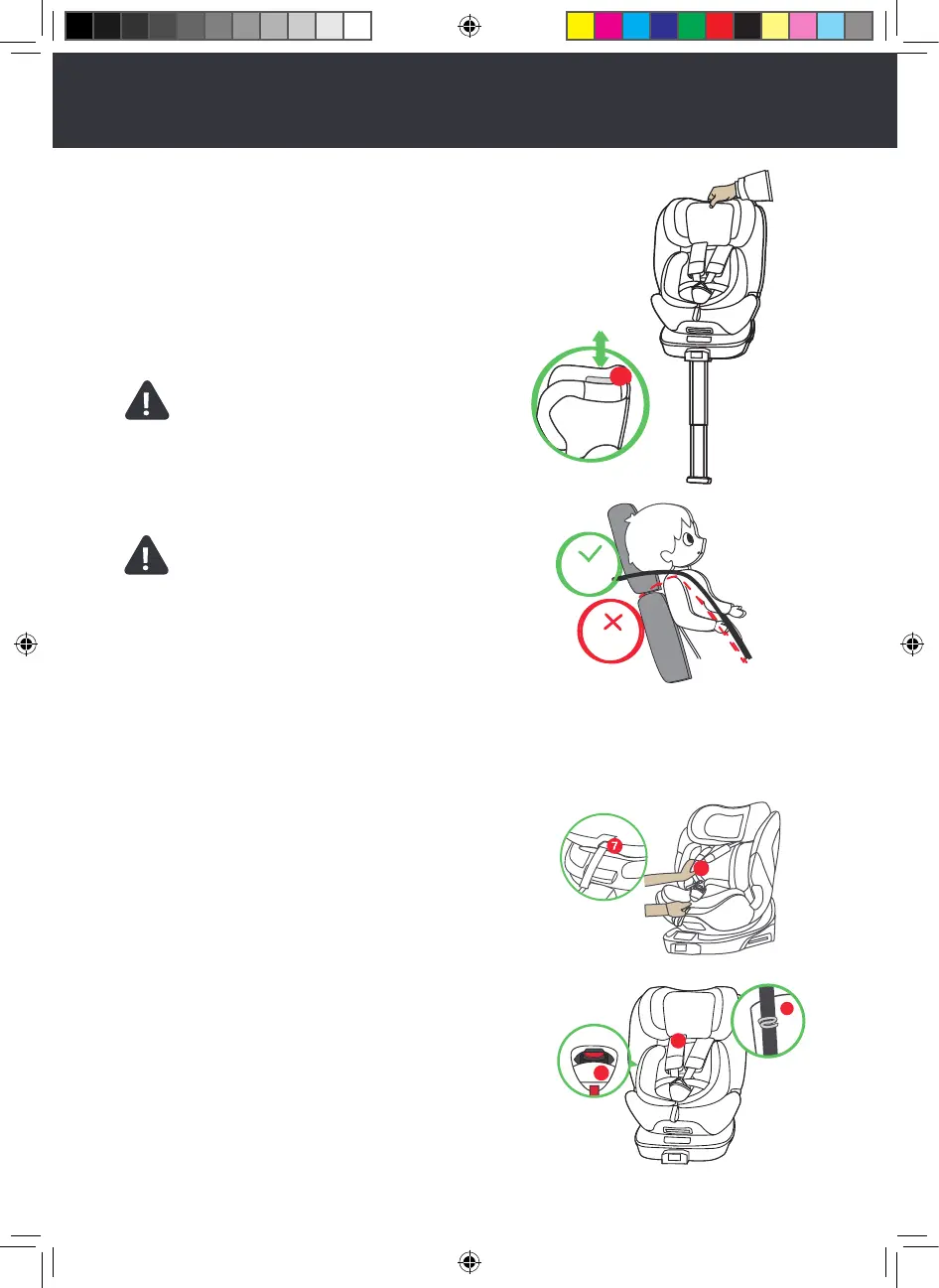 7