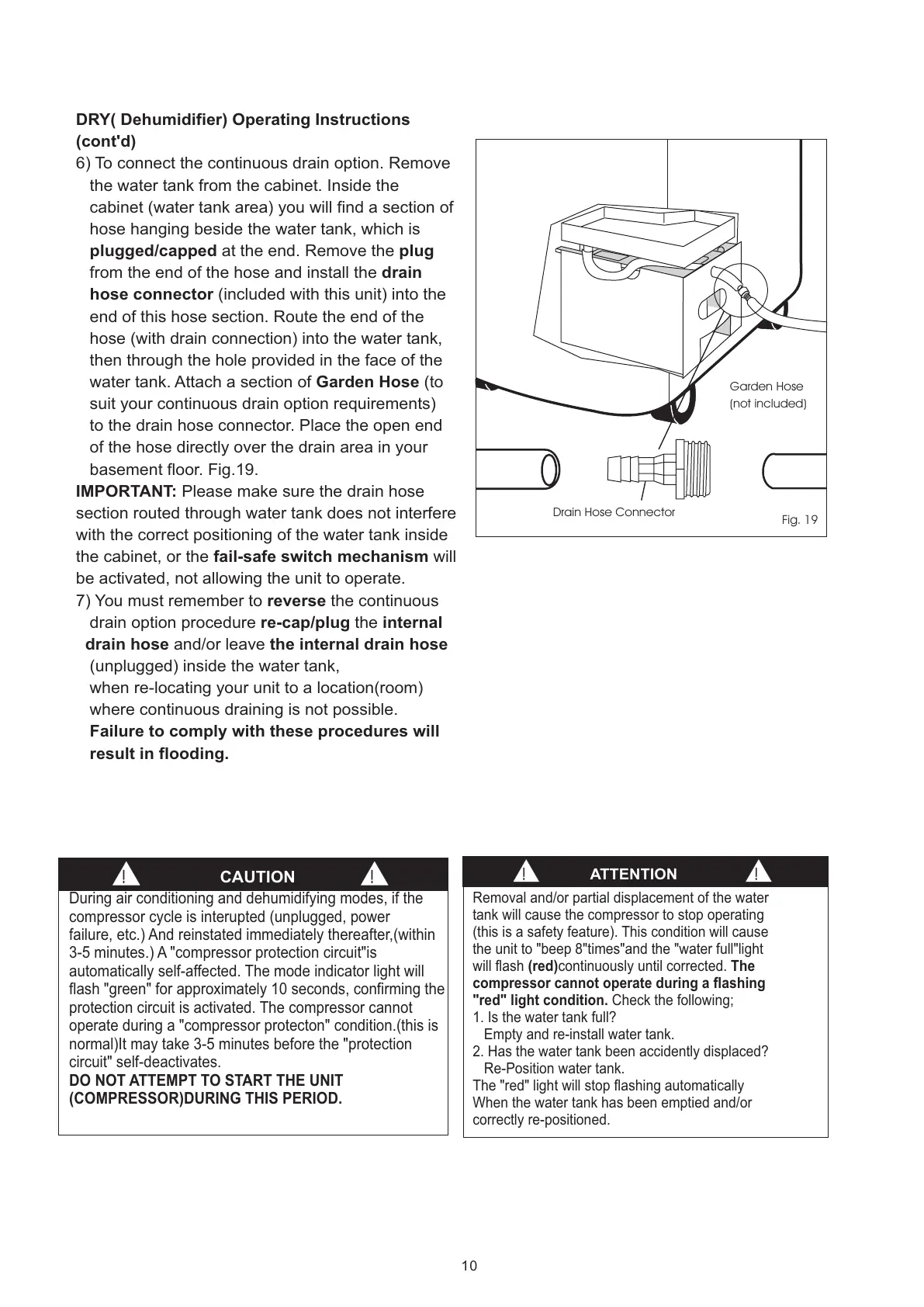 DRY( Dehumidifier) Operating Instructions (cont'd)

6) To connect the continuous drain option. Remove the water tank from the cabinet. Inside the cabinet (water tank area) you will find a section of hose hanging beside the water tank, which is plugged/capped at the end. Remove the plug from the end of the hose and install the drain hose connector (included with this unit) into the end of this hose section. Route the end of the hose (with drain connection) into the water tank, then through the hole provided in the face of the water tank. Attach a section of Garden Hose (to suit your continuous drain option requirements) to the drain hose connector. Place the open end of the hose directly over the drain area in your basement floor. Fig.19.

IMPORTANT: Please make sure the drain hose section routed through water tank does not interfere with the correct positioning of the water tank inside the cabinet, or the fail-safe switch mechanism will be activated, not allowing the unit to operate.

7) You must remember to reverse the continuous drain option procedure re-cap/plug the internal drain hose and/or leave the internal drain hose (unplugged) inside the water tank, when re-locating your unit to a location(room) where continuous draining is not possible. Failure to comply with these procedures will result in flooding.

Garden Hose (not included)

Drain Hose Connector

Fig. 19

! CAUTION !

During air conditioning and dehumidifying modes, if the compressor cycle is interupted (unplugged, power failure, etc.) And reinstated immediately thereafter,(within 3-5 minutes.) A "compressor protection circuit"is automatically self-affected. The mode indicator light will flash "green" for approximately 10 seconds, confirming the protection circuit is activated. The compressor cannot operate during a "compressor protecton" condition.(this is normal)It may take 3-5 minutes before the "protection circuit" self-deactivates.
DO NOT ATTEMPT TO START THE UNIT (COMPRESSOR)DURING THIS PERIOD.

! ATTENTION !

Removal and/or partial displacement of the water tank will cause the compressor to stop operating (this is a safety feature). This condition will cause the unit to "beep 8"times"and the "water full"light will flash (red)continuously until corrected. The compressor cannot operate during a flashing "red" light condition. Check the following;
1. Is the water tank full?
Empty and re-install water tank.
2. Has the water tank been accidently displaced?
Re-Position water tank.
The "red" light will stop flashing automatically When the water tank has been emptied and/or correctly re-positioned.

10