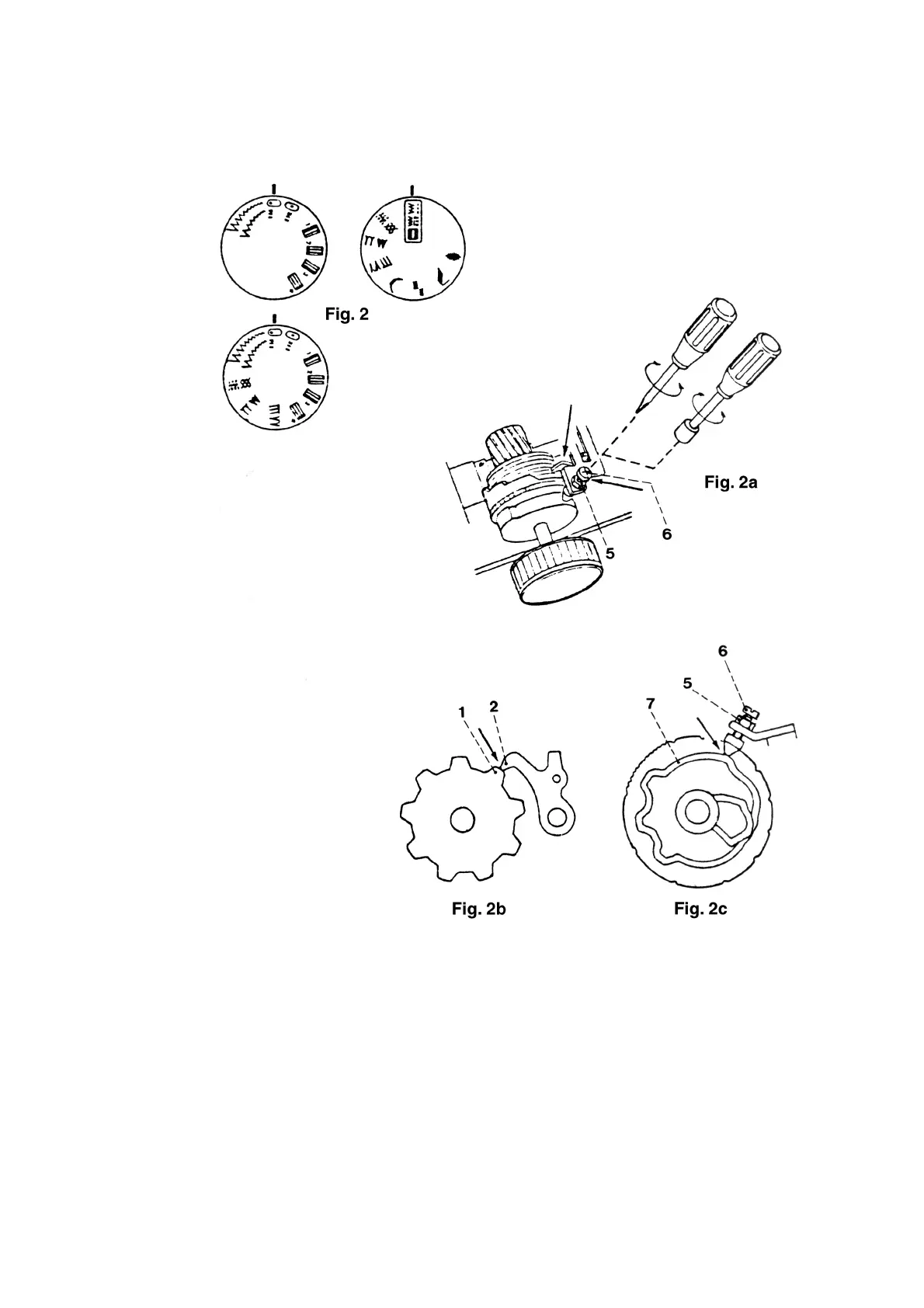 Fig. 2

Fig. 2a

6

5

6

5

7

1

2

Fig. 2b

Fig. 2c