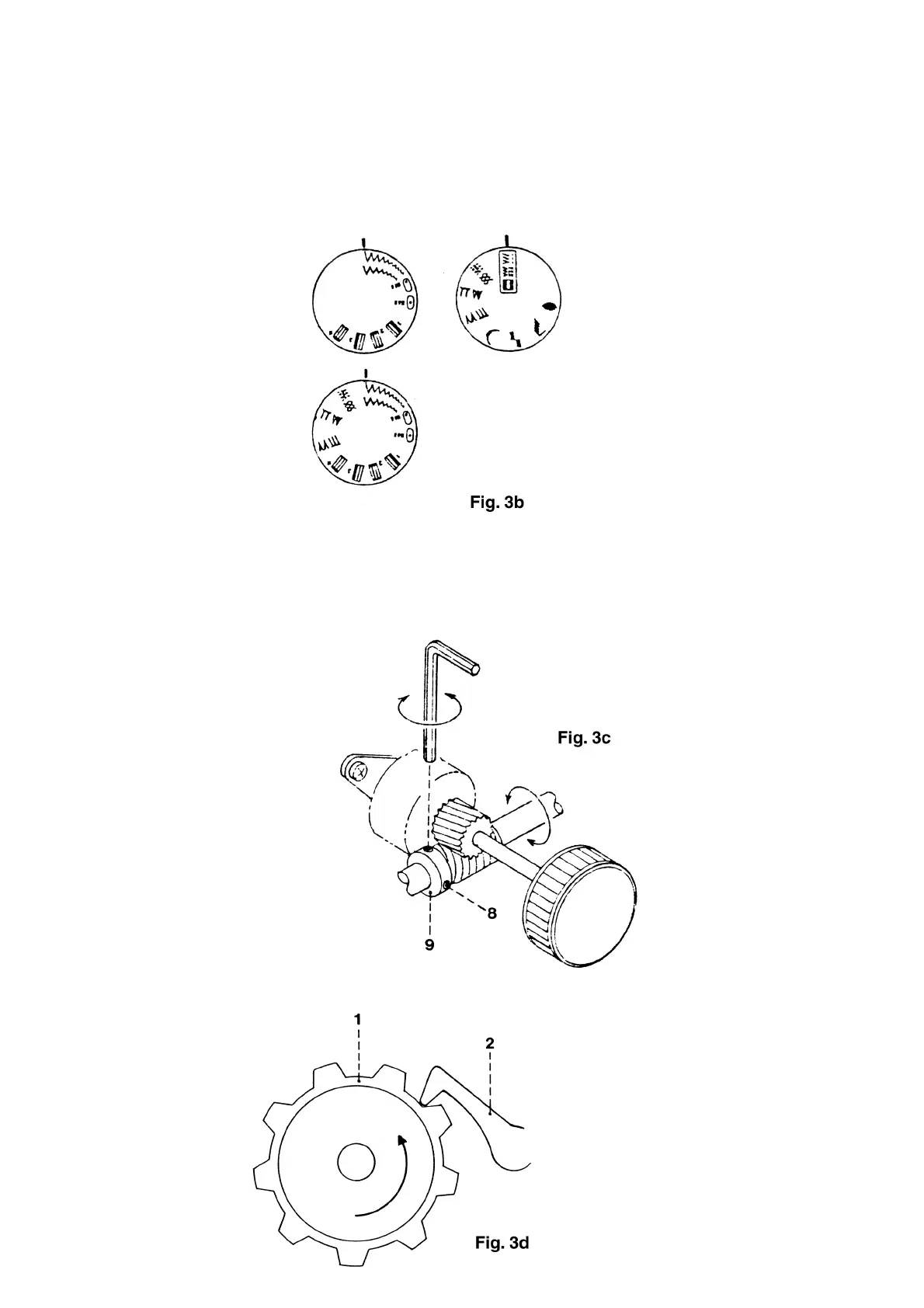 Fig. 3b

Fig. 3c

8

9

1

2

Fig. 3d