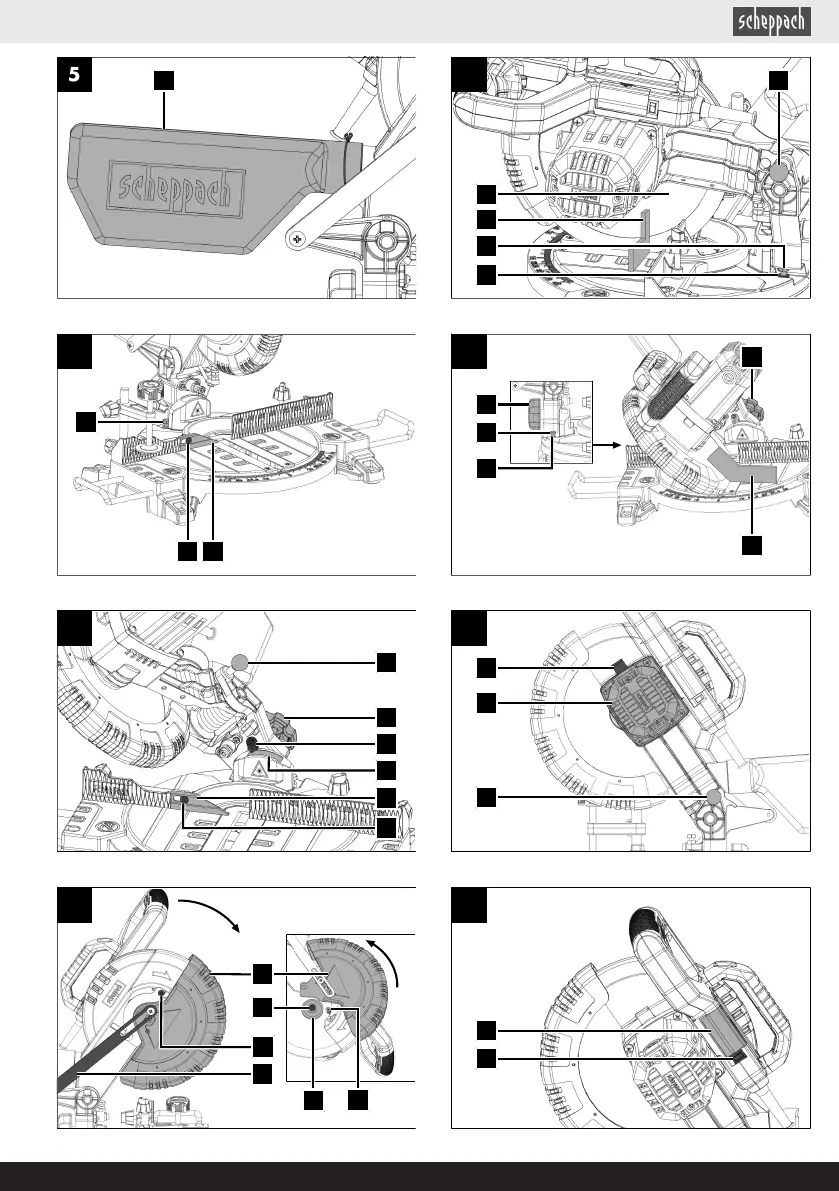 scheppach

5

scheppach