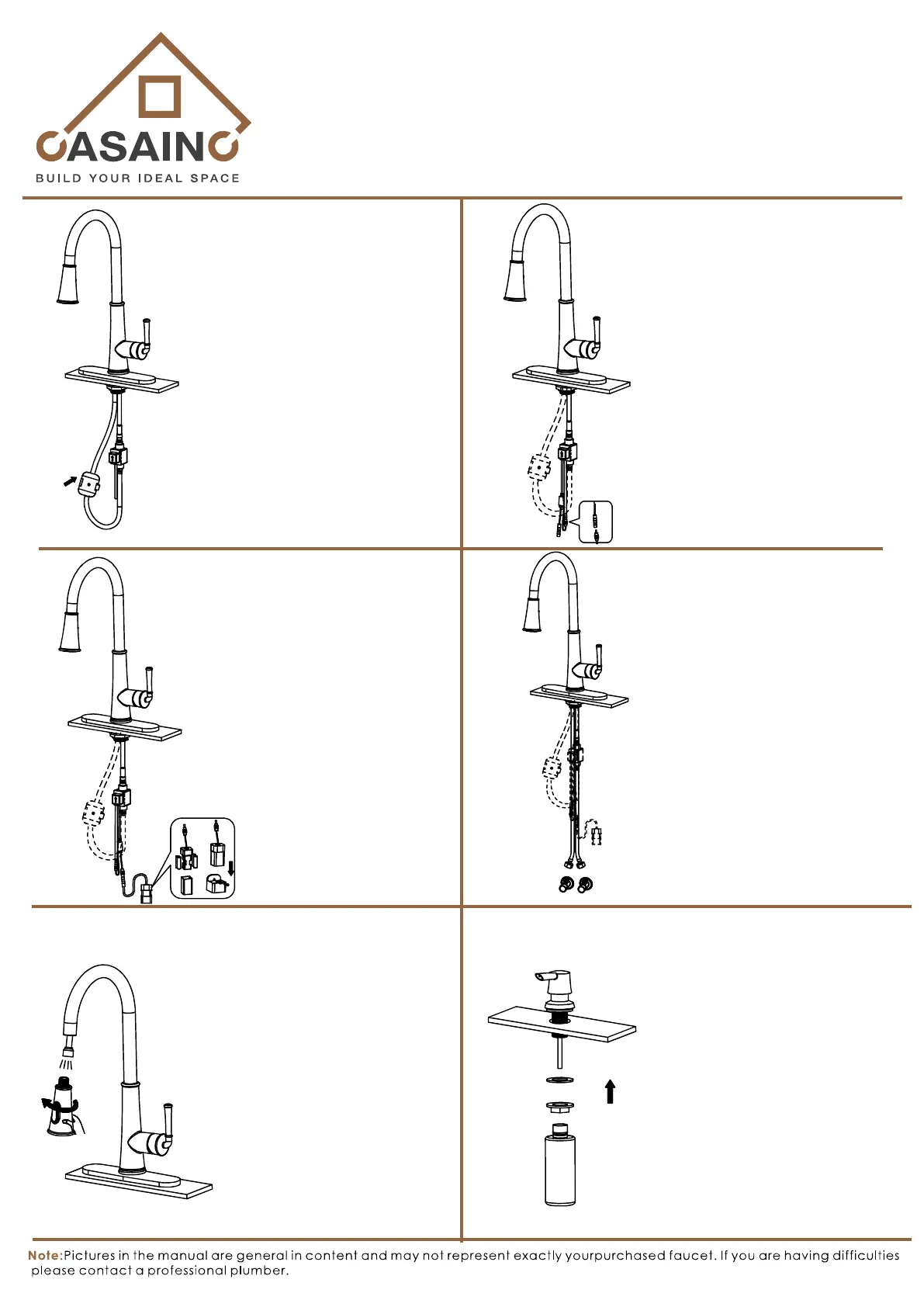 CASAINC
BUILD YOUR IDEAL SPACE

Note:Pictures in the manual are general in content and may not represent exactly yourpurchased faucet. If you are having difficulties please contact a professional plumber.