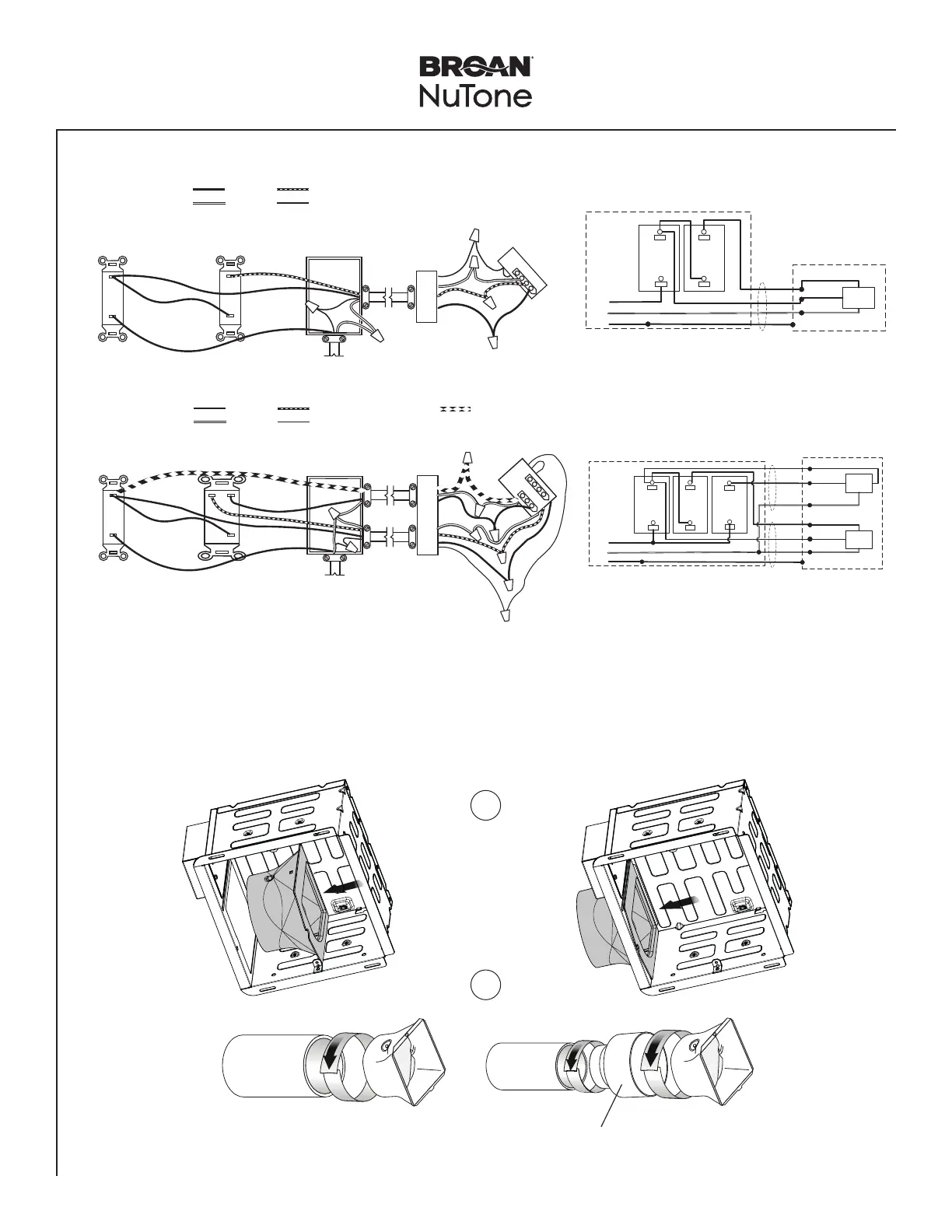 BROAN
NuTone