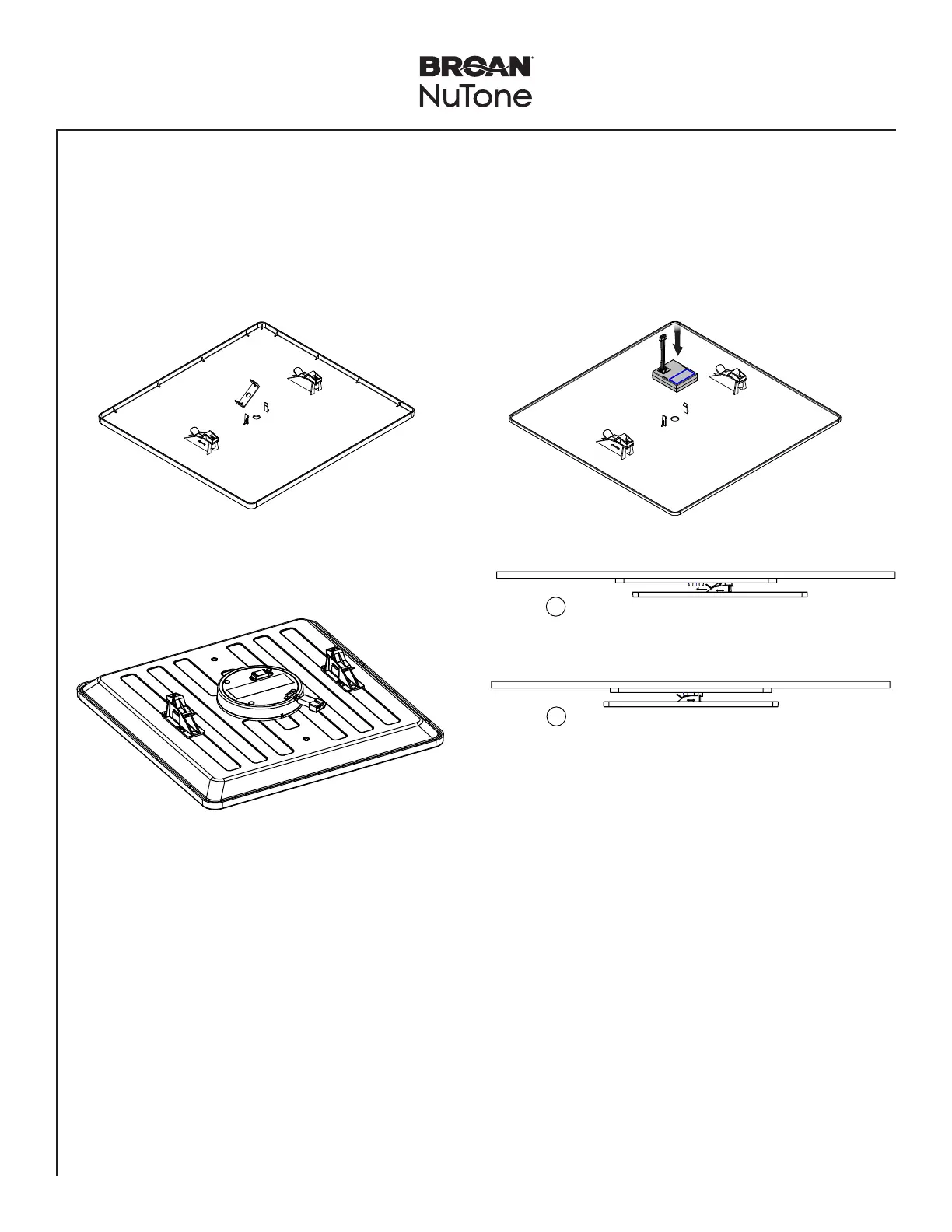 BROAN
NuTone