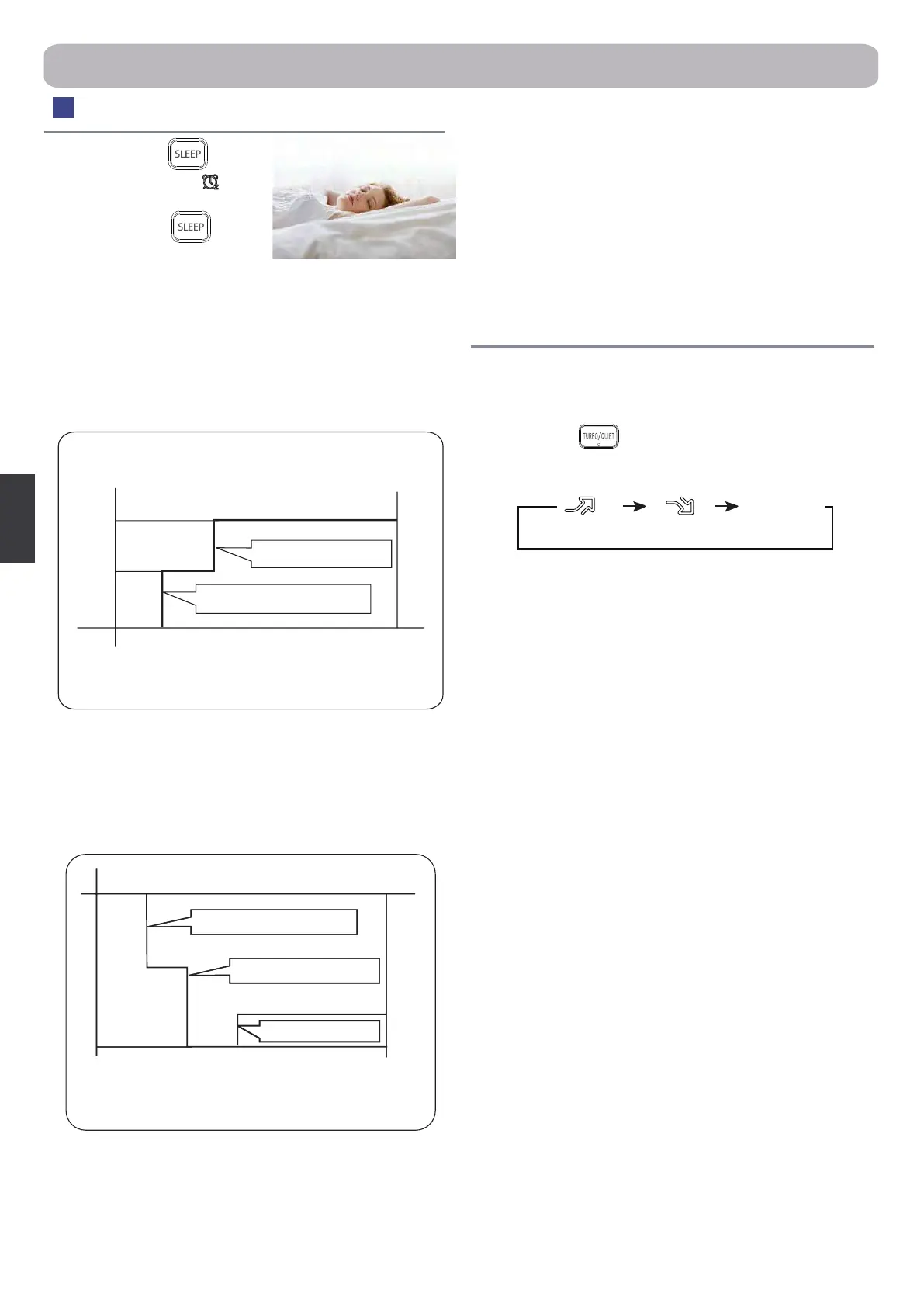 SLEEP

SLEEP

TURBO/QUIET