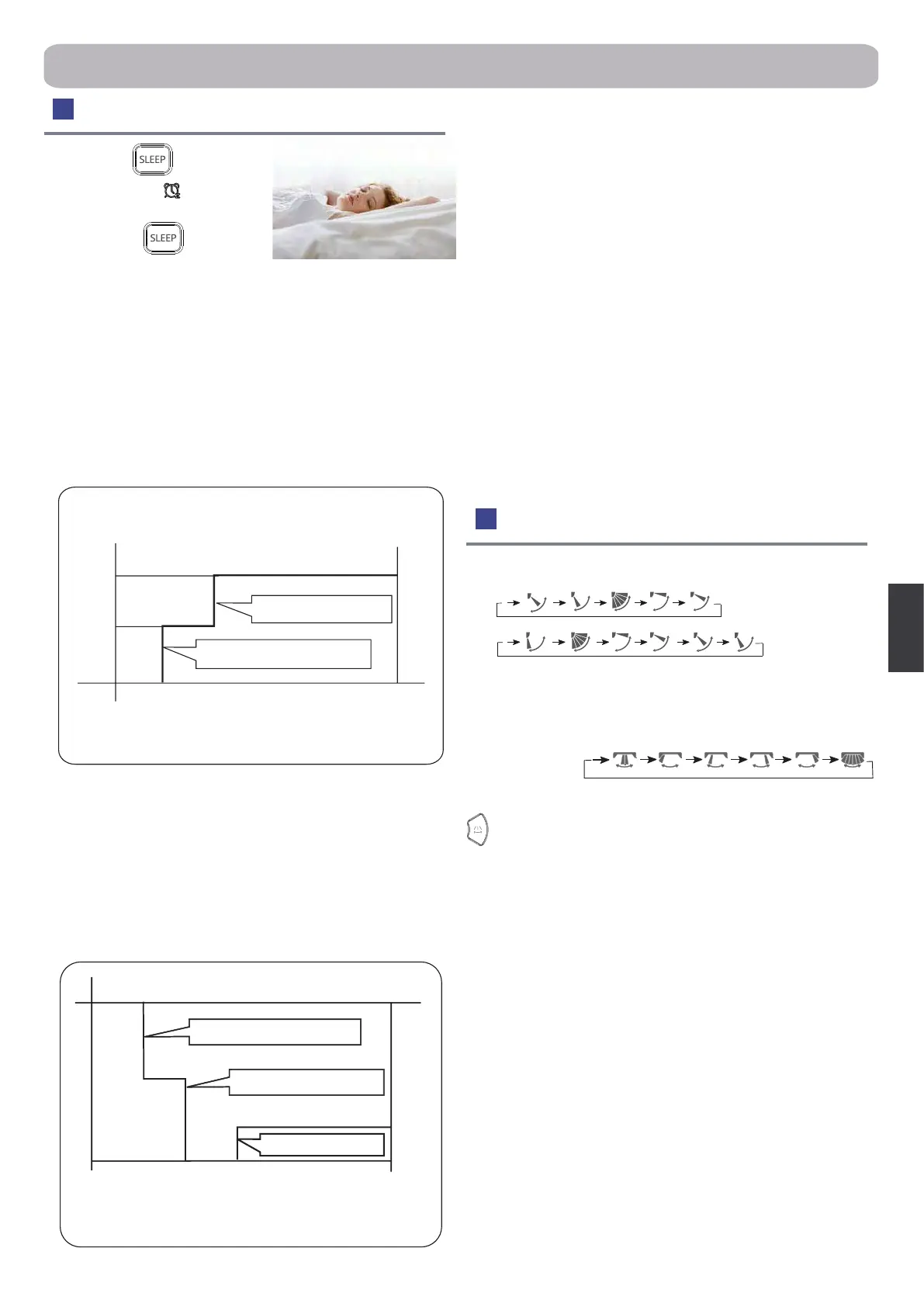 SLEEP

SLEEP