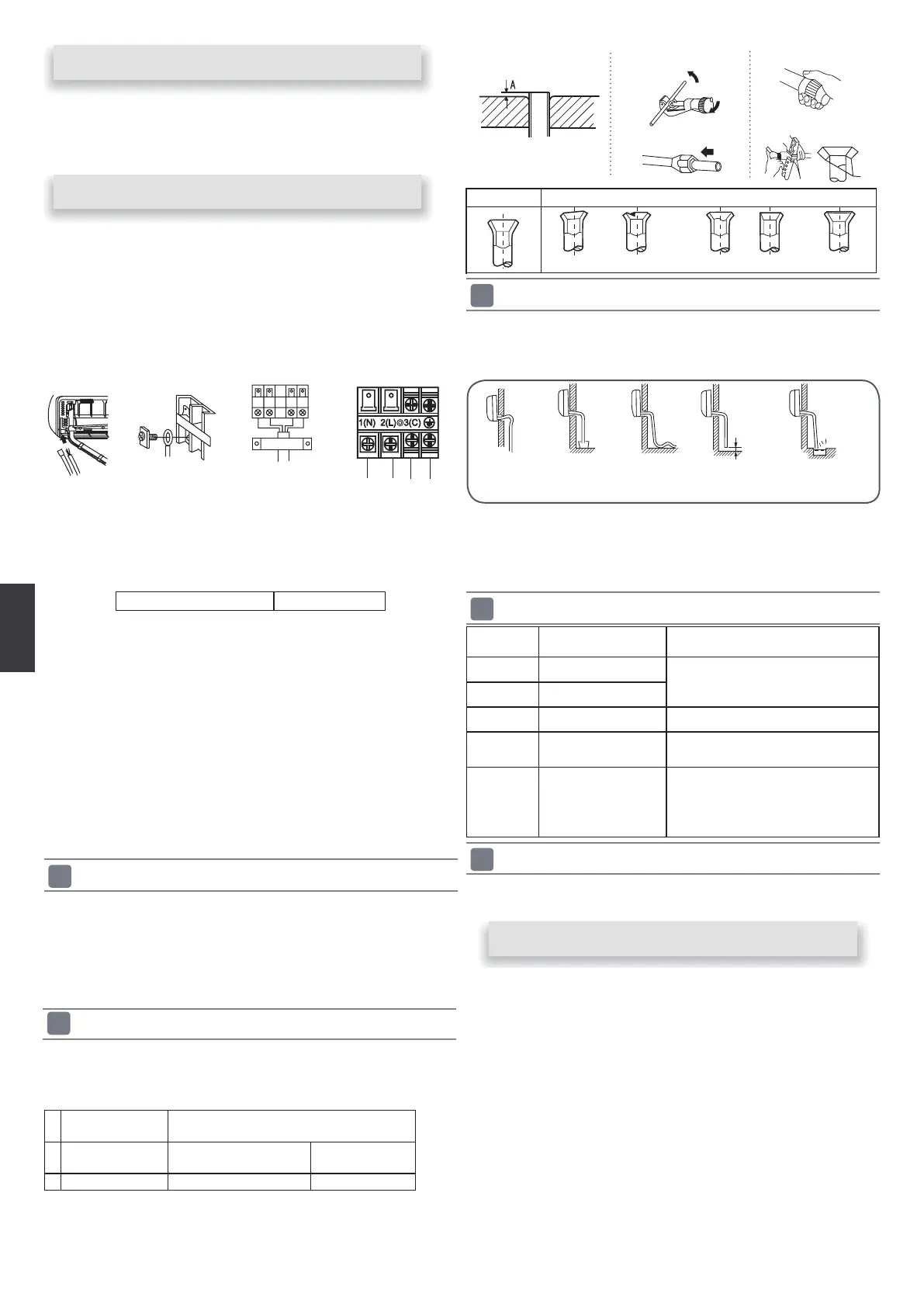 A

1(N) 2(L) 3(C)