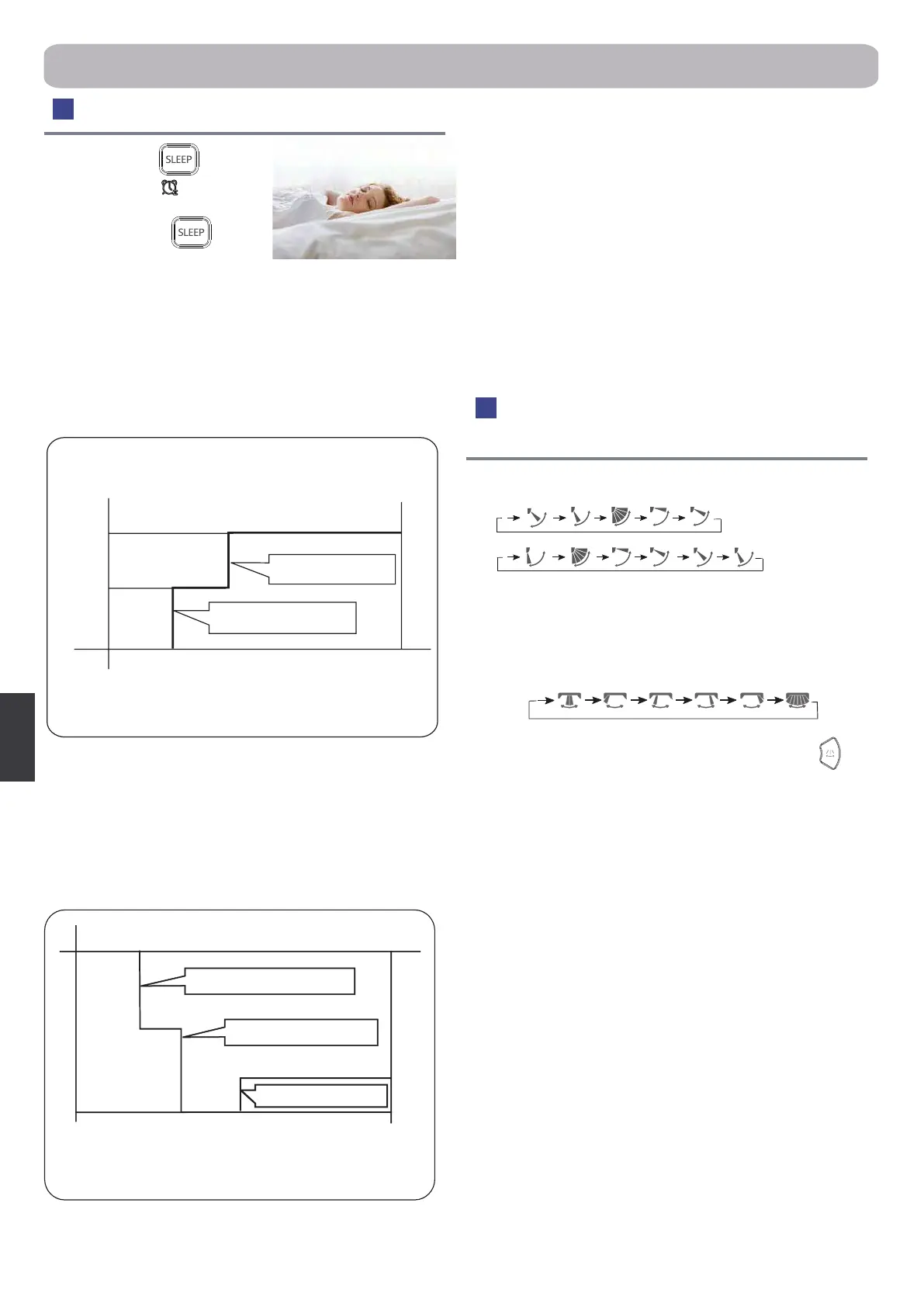 SLEEP

SLEEP