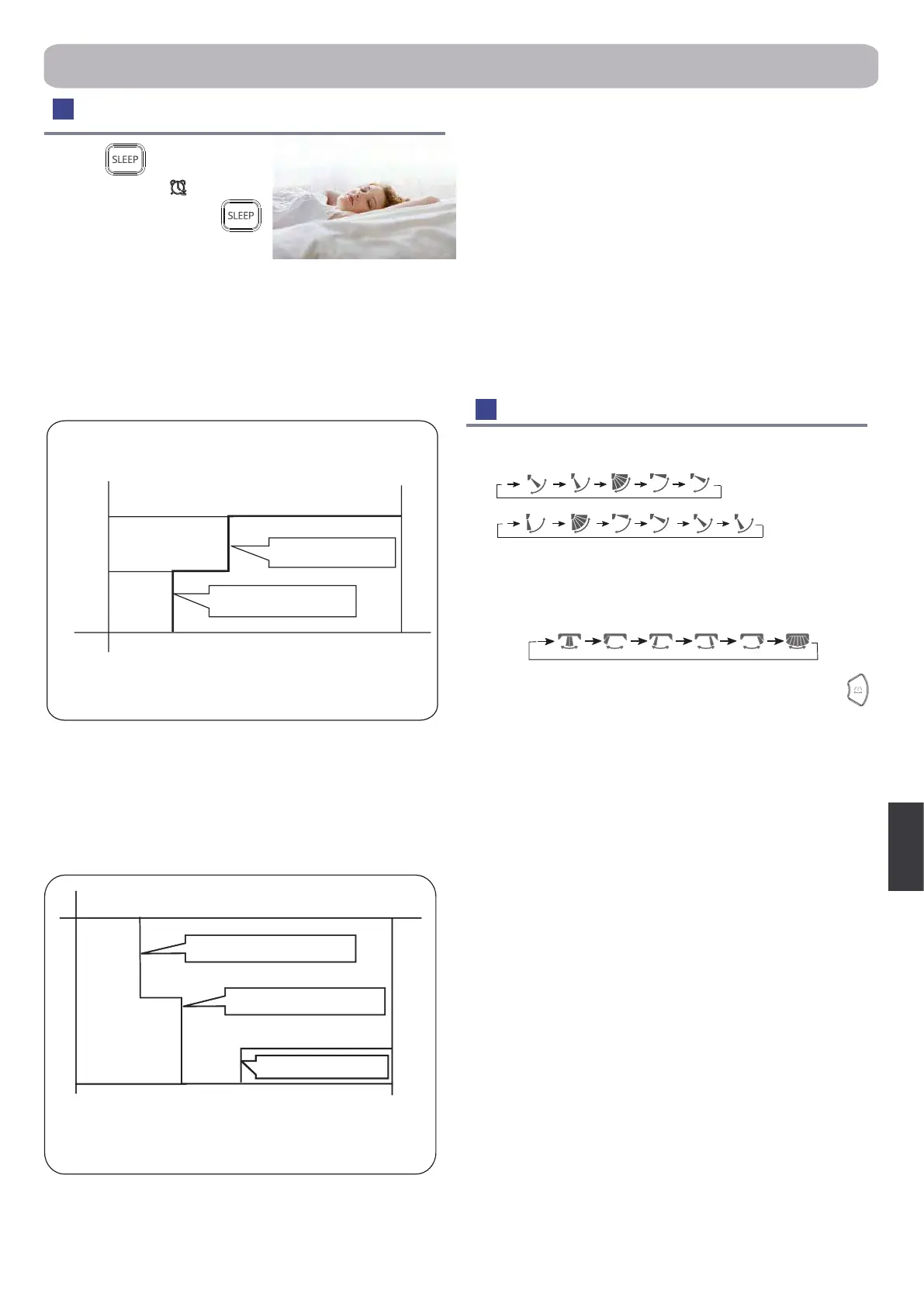 SLEEP

SLEEP