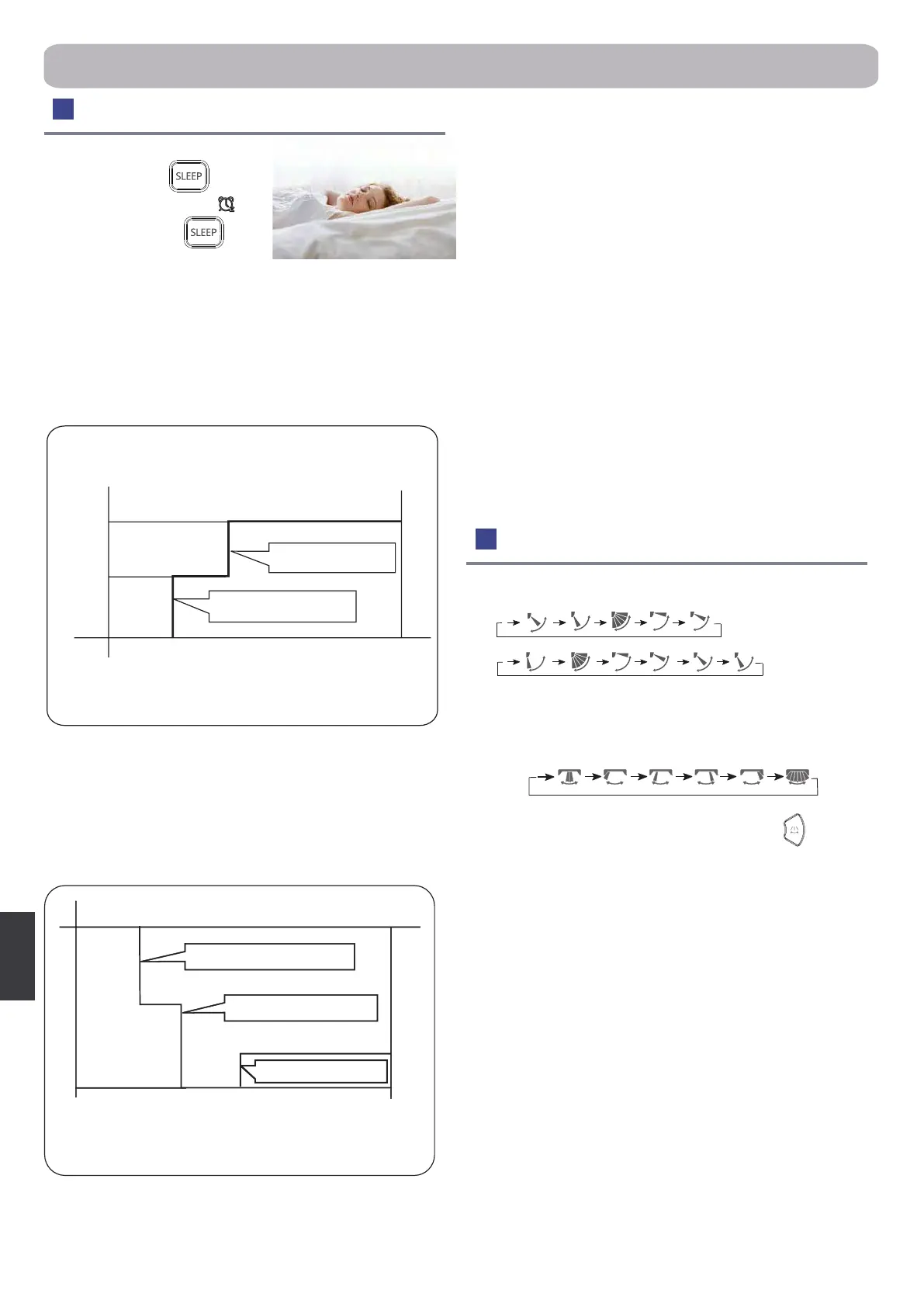 SLEEP

SLEEP