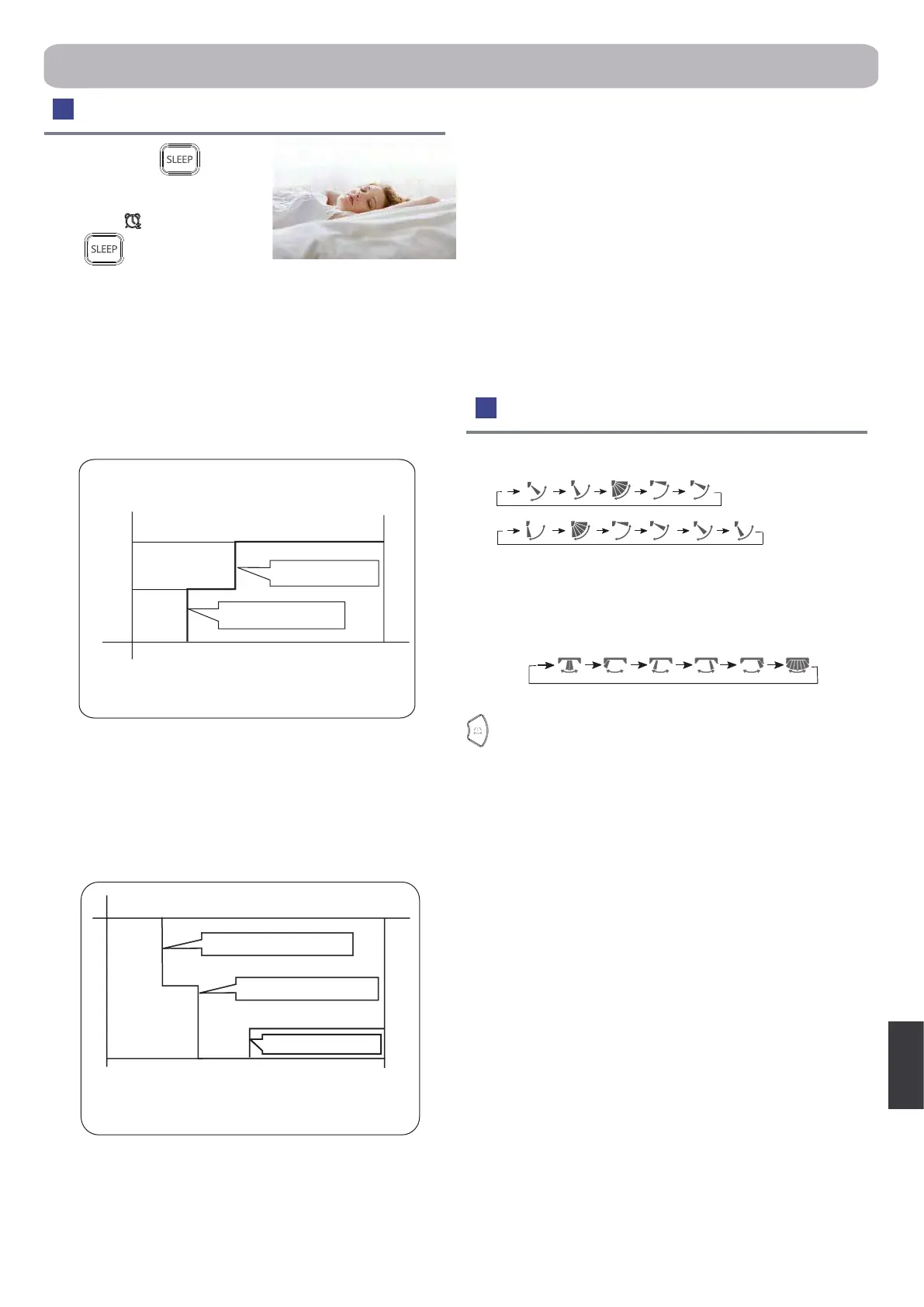 SLEEP

SLEEP