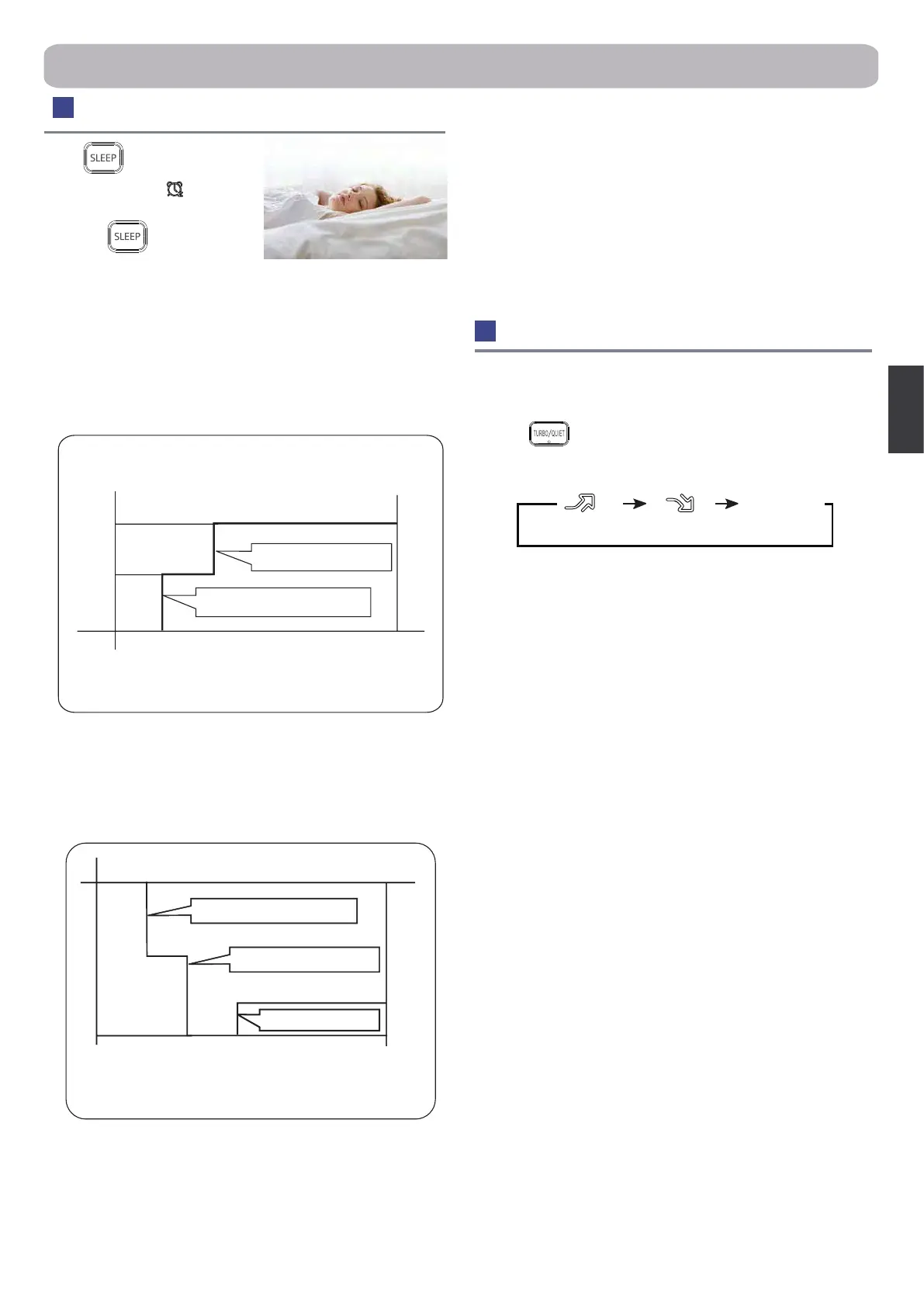 SLEEP

SLEEP

TURBO/QUIET