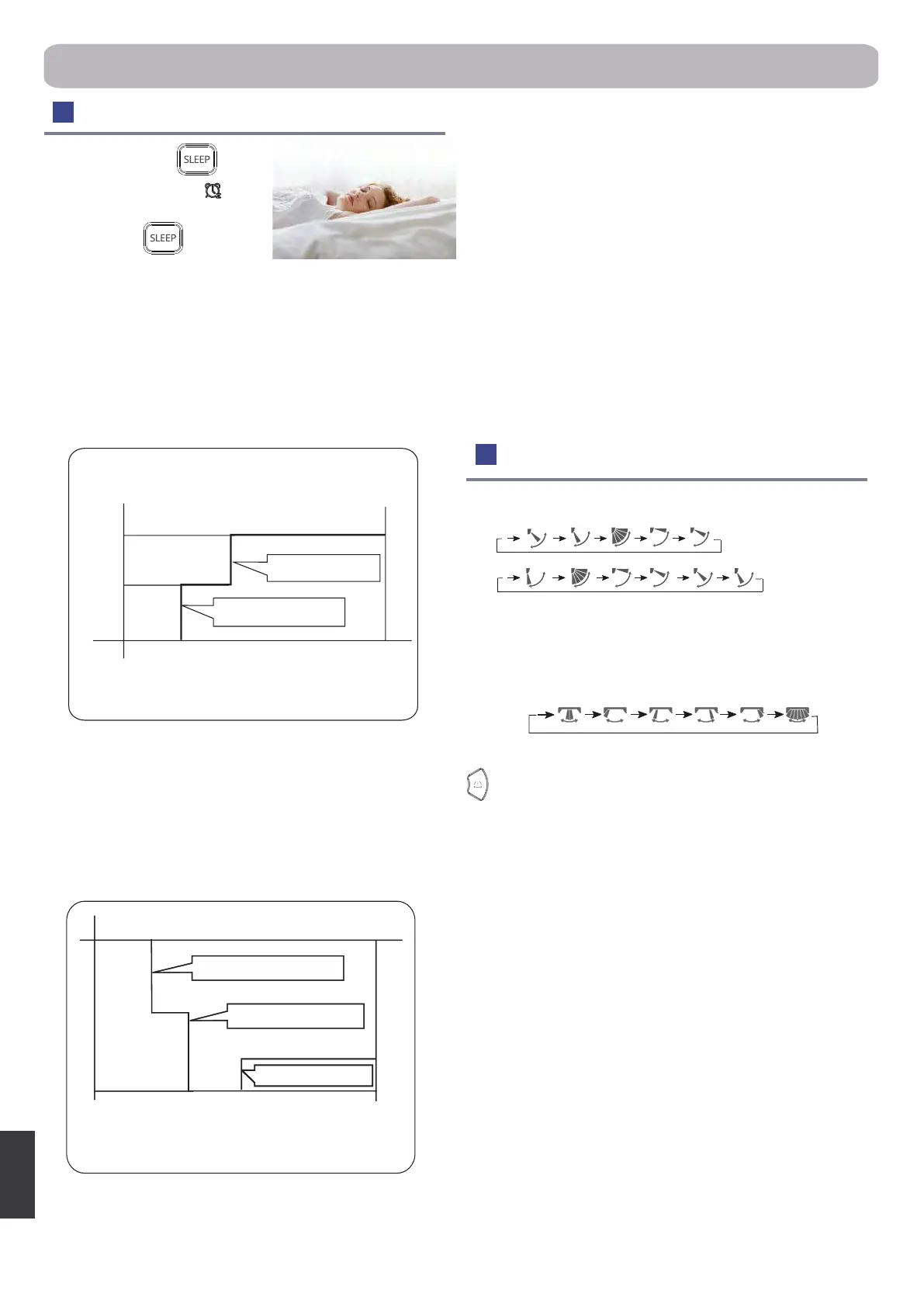 SLEEP

SLEEP