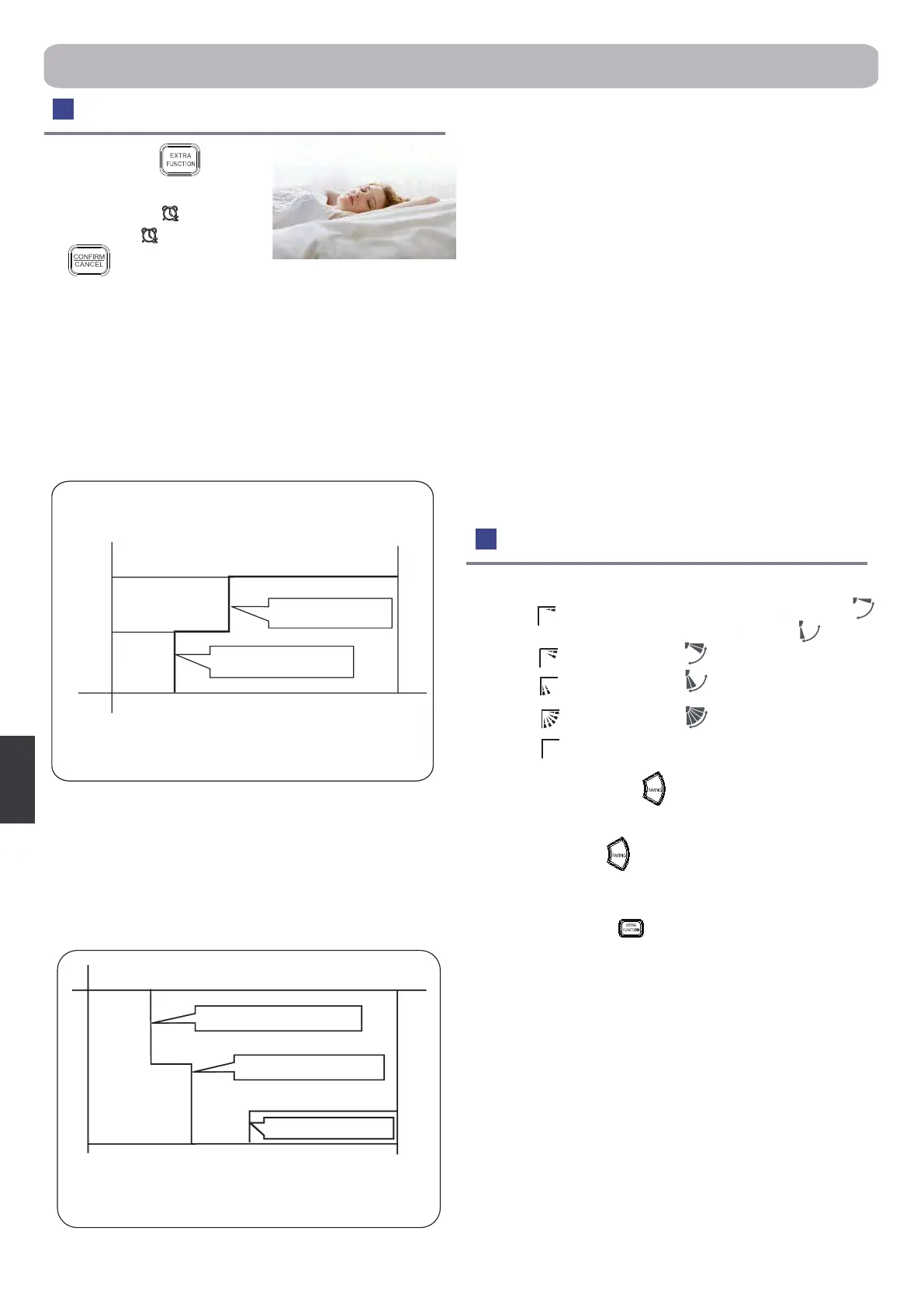 EXTRA FUNCTION

CONFIRM CANCEL

SWING

SWING

EXTRA FUNCTION