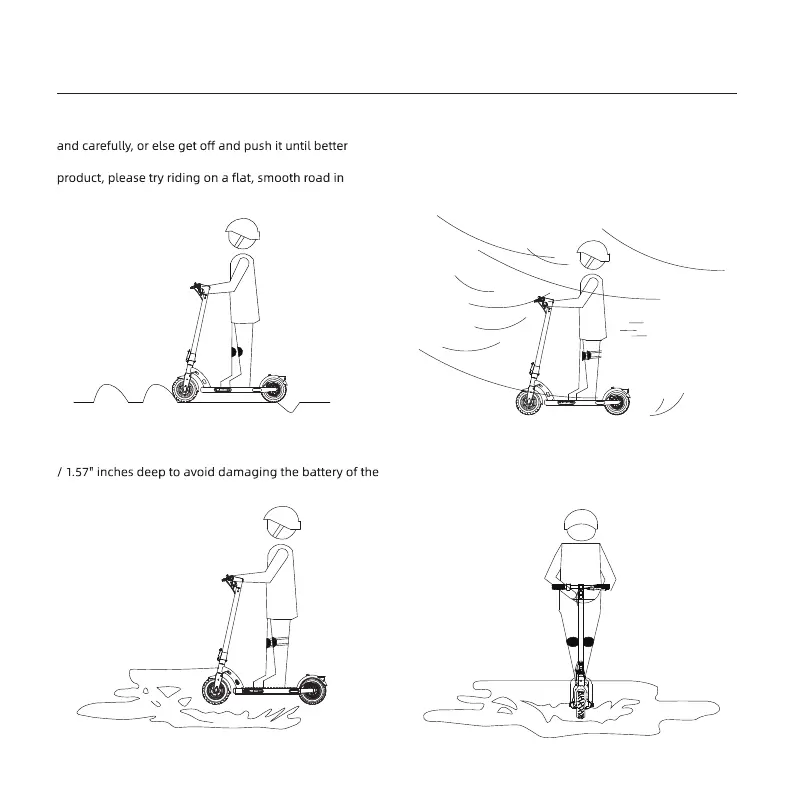 and carefully, or else get off and push it until better

product, please try riding on a flat, smooth road in

/ 1.57" inches deep to avoid damaging the battery of the