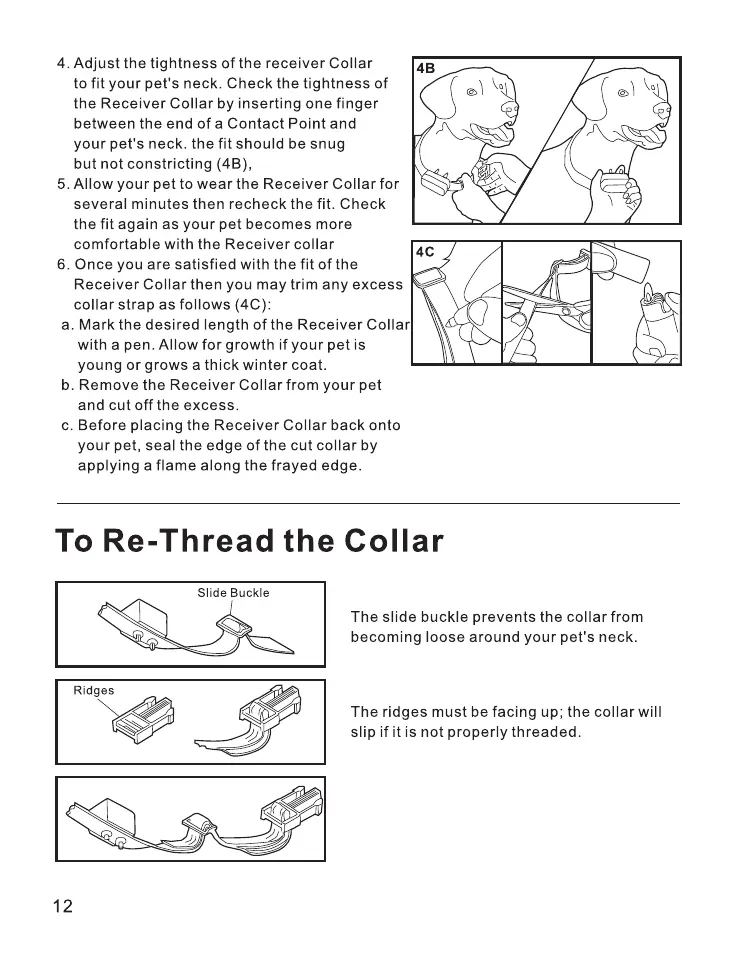 4. Adjust the tightness of the receiver Collar to fit your pet's neck. Check the tightness of the Receiver Collar by inserting one finger between the end of a Contact Point and your pet's neck. the fit should be snug but not constricting (4B),
5. Allow your pet to wear the Receiver Collar for several minutes then recheck the fit. Check the fit again as your pet becomes more comfortable with the Receiver collar
6. Once you are satisfied with the fit of the Receiver Collar then you may trim any excess collar strap as follows (4C):
a. Mark the desired length of the Receiver Collar with a pen. Allow for growth if your pet is young or grows a thick winter coat.
b. Remove the Receiver Collar from your pet and cut off the excess.
c. Before placing the Receiver Collar back onto your pet, seal the edge of the cut collar by applying a flame along the frayed edge.

4B

4C

To Re-Thread the Collar

Slide Buckle

The slide buckle prevents the collar from becoming loose around your pet's neck.

Ridges

The ridges must be facing up; the collar will slip if it is not properly threaded.

12