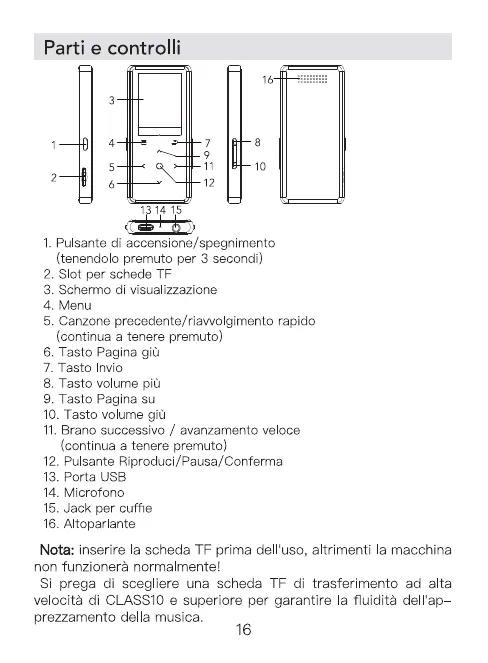 Parti e controlli

16
3
1
4
7
8
9
5
11
10
2
6
12
13 14 15

1. Pulsante di accensione/spegnimento (tenendolo premuto per 3 secondi)
2. Slot per schede TF
3. Schermo di visualizzazione
4. Menu
5. Canzone precedente/riavvolgimento rapido (continua a tenere premuto)
6. Tasto Pagina giù
7. Tasto Invio
8. Tasto volume più
9. Tasto Pagina su
10. Tasto volume giù
11. Brano successivo / avanzamento veloce (continua a tenere premuto)
12. Pulsante Riproduci/Pausa/Conferma
13. Porta USB
14. Microfono
15. Jack per cuffie
16. Altoparlante

Nota: inserire la scheda TF prima dell'uso, altrimenti la macchina non funzionerà normalmente!
Si prega di scegliere una scheda TF di trasferimento ad alta velocità di CLASS10 e superiore per garantire la fluidità dell'apprezzamento della musica.

16