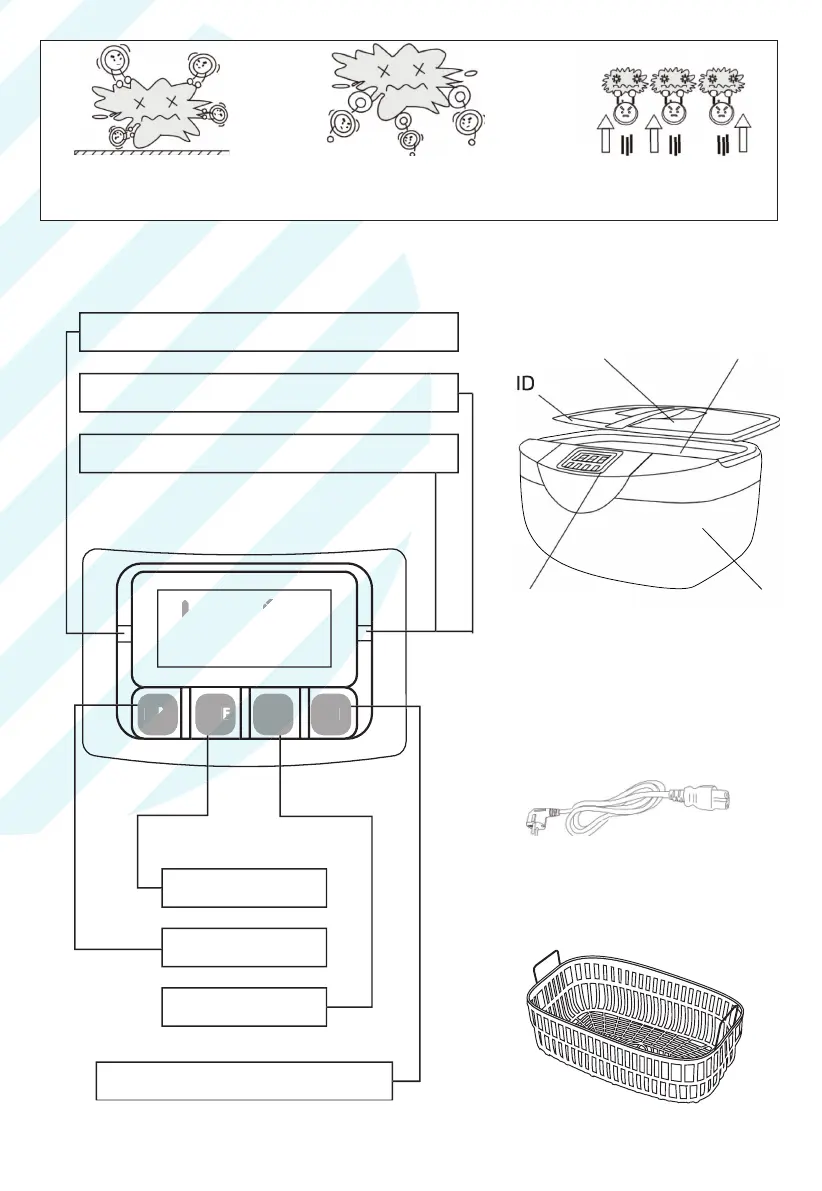 ID

F