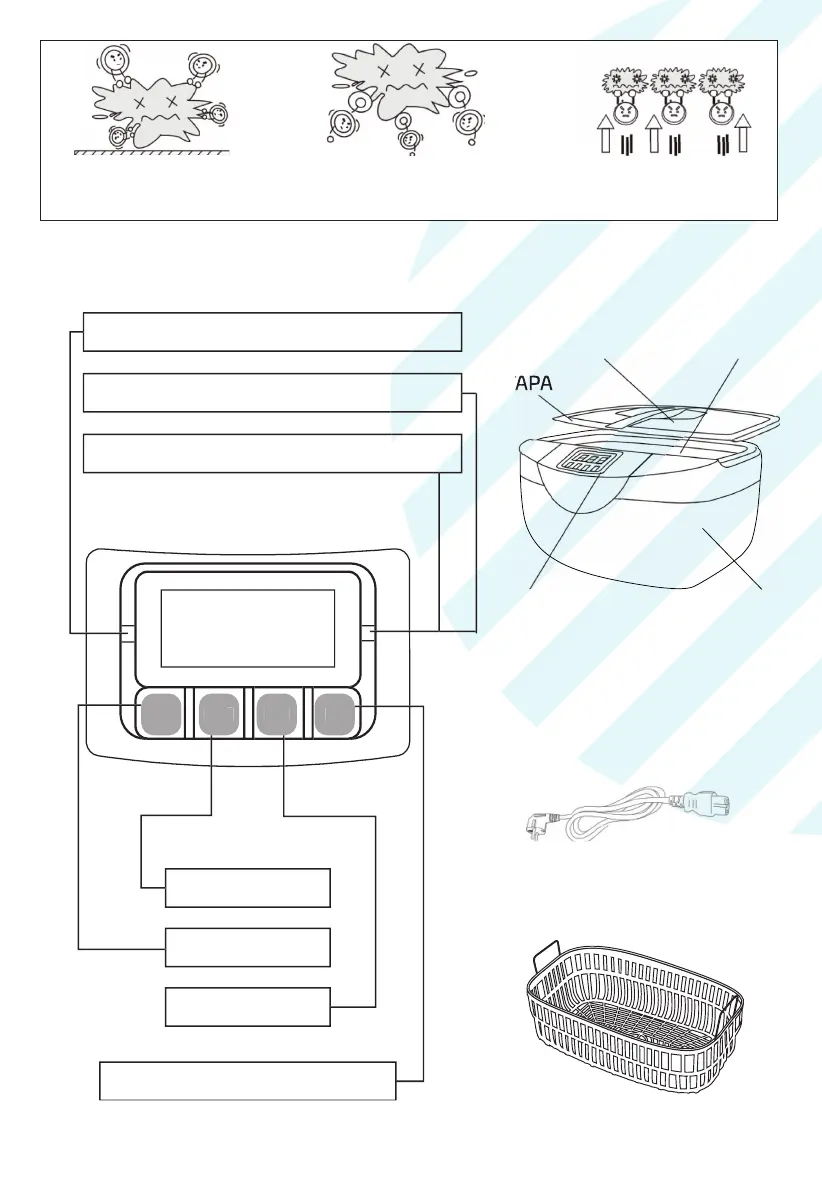 APA