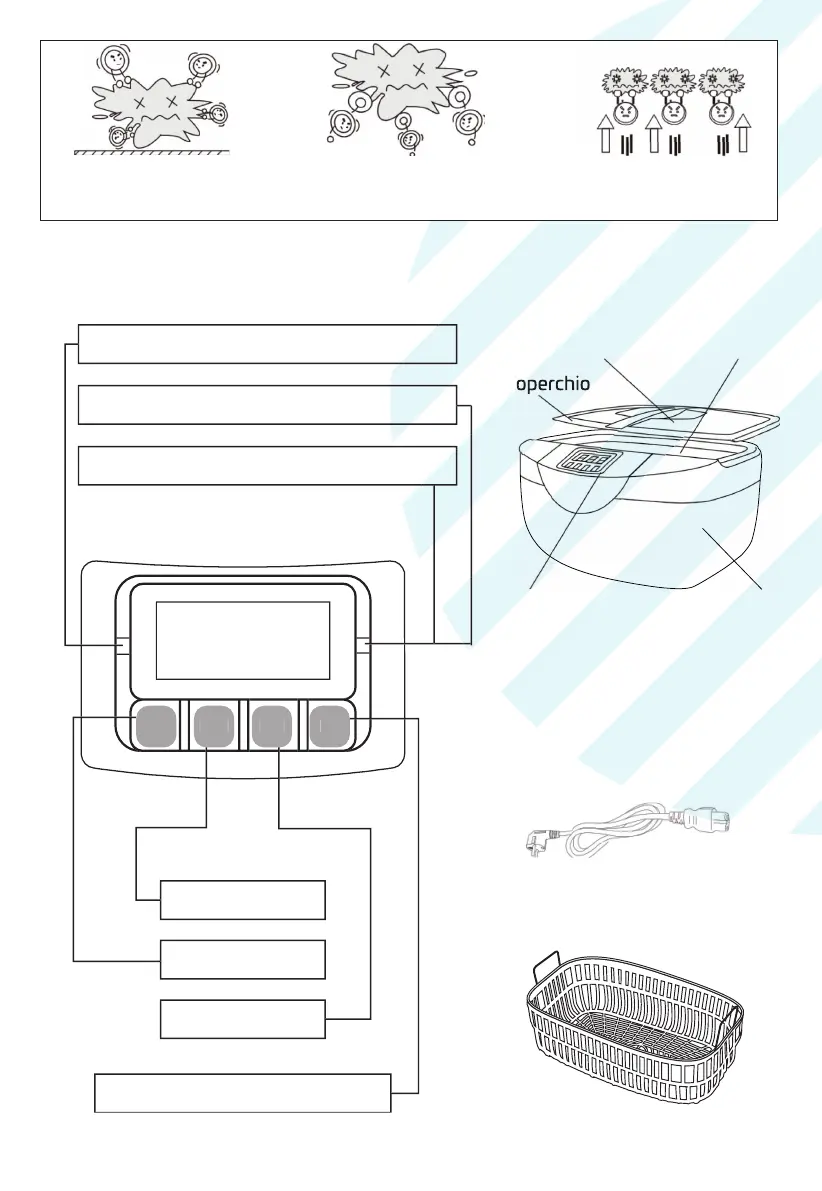 operchio