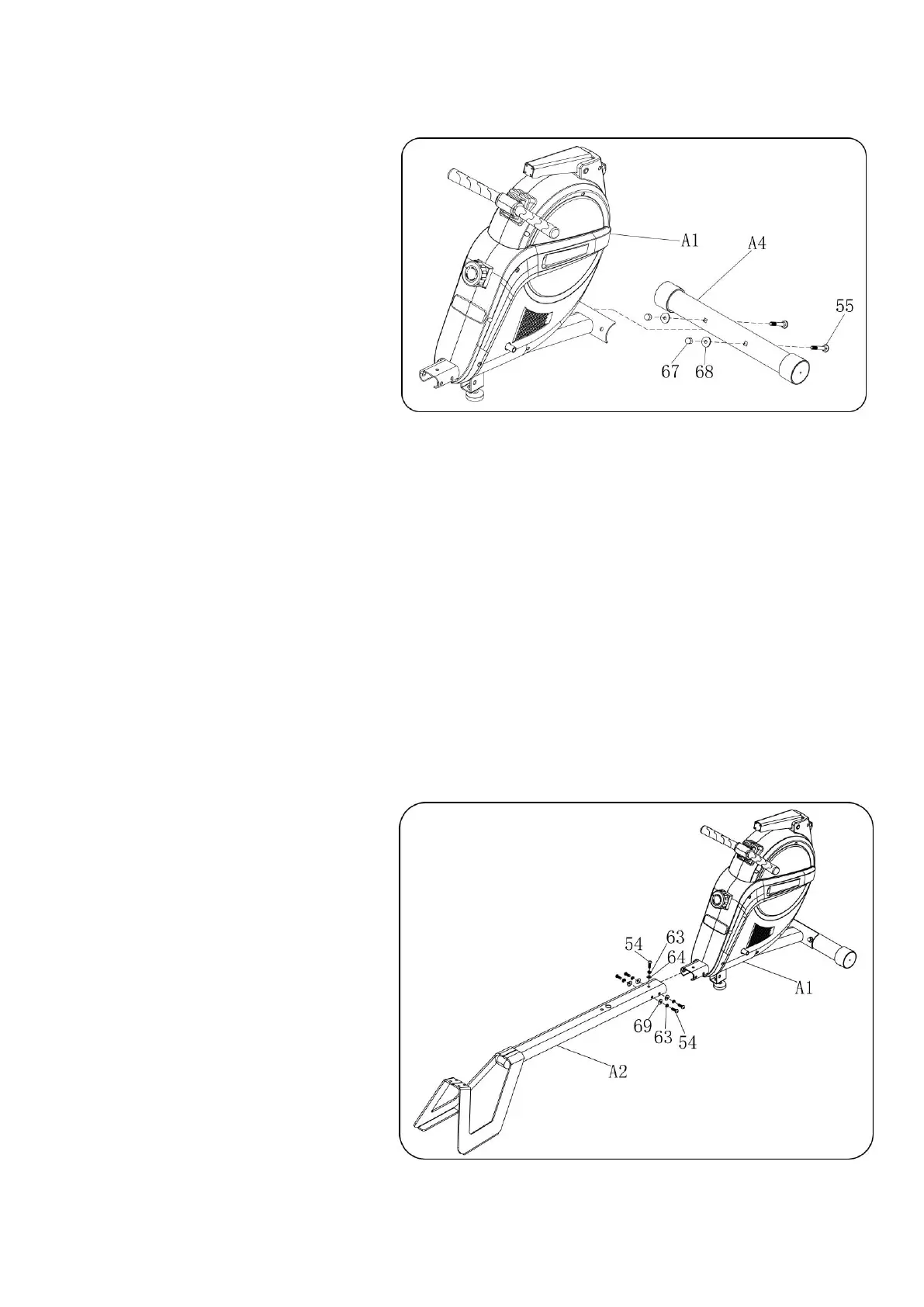 A1
A4
55
67
68

54
63
64
A1
69
63
54
A2