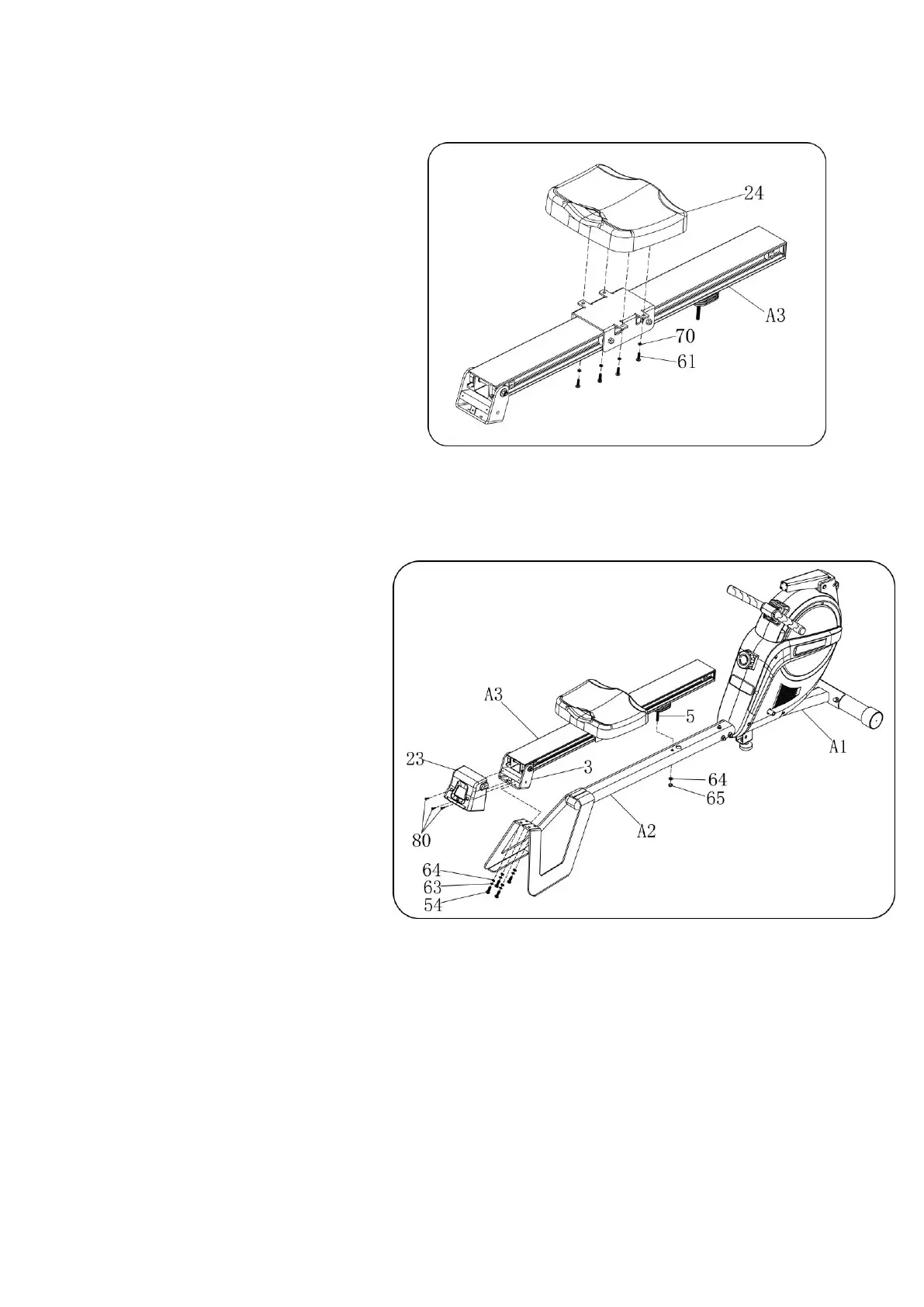 24
A3
70
61

A3
5
A1
23
3
64
65
80
A2
64
63
54