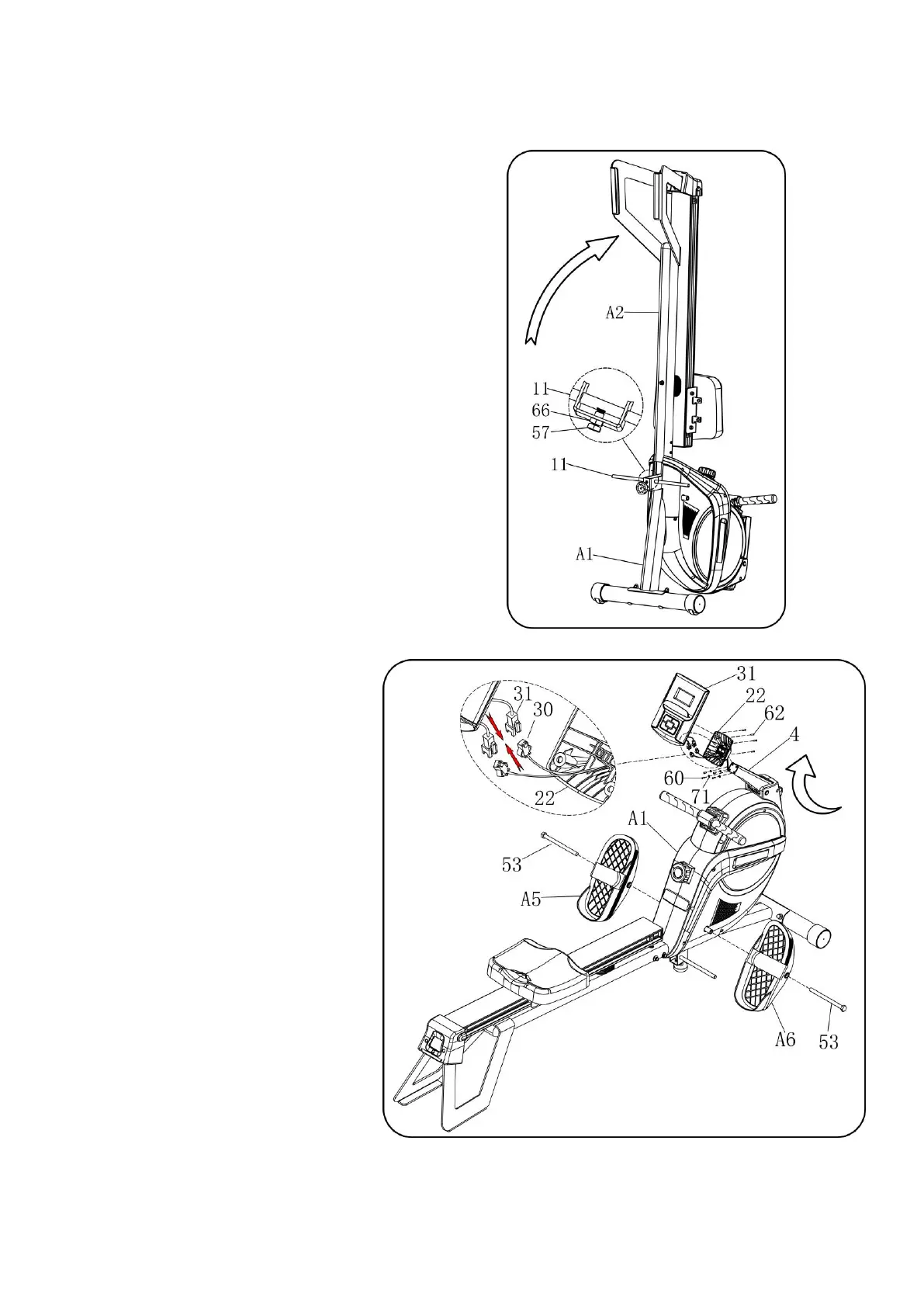 A2
11
66
57
11
A1

31
30
22
31
22
62
4
60
71
A1
53
A5
A6
53