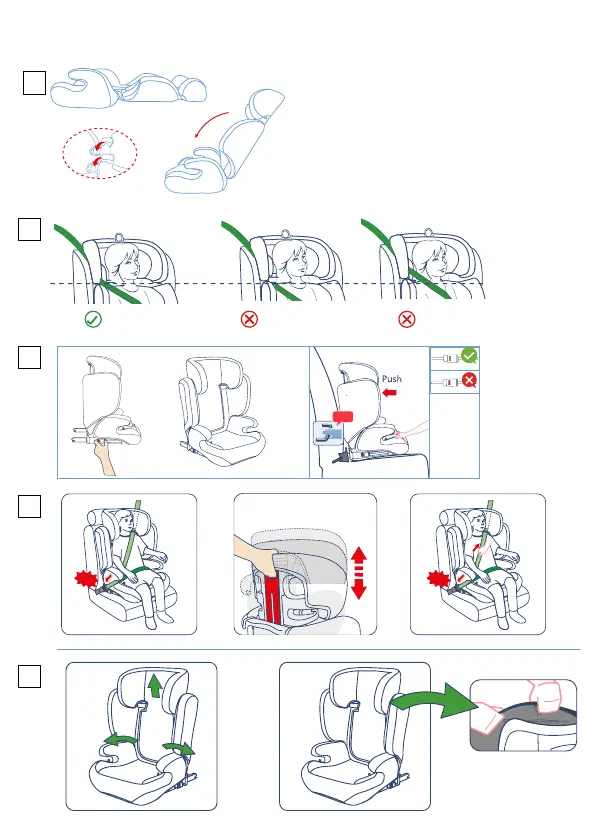 Push