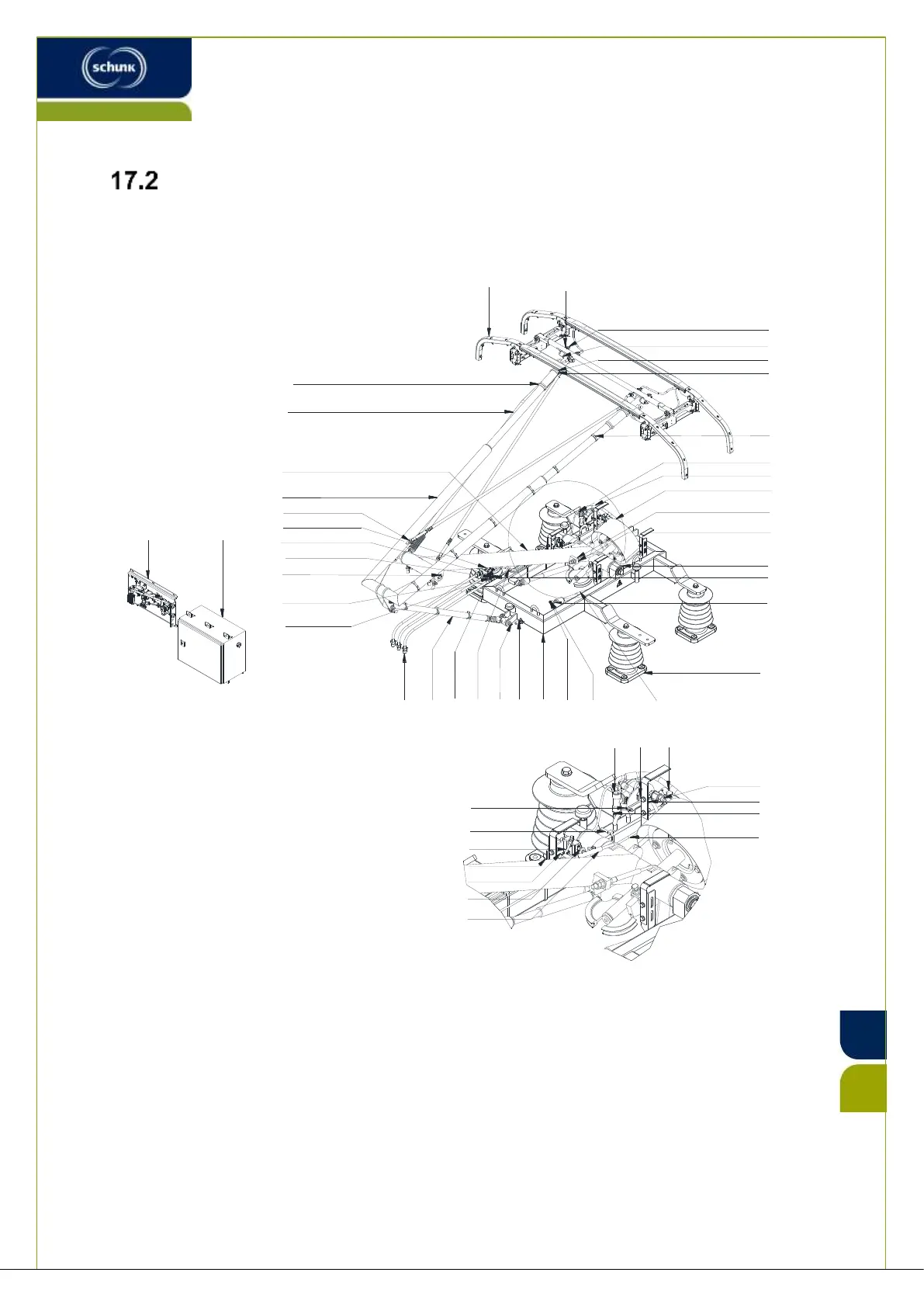 schunk

17.2