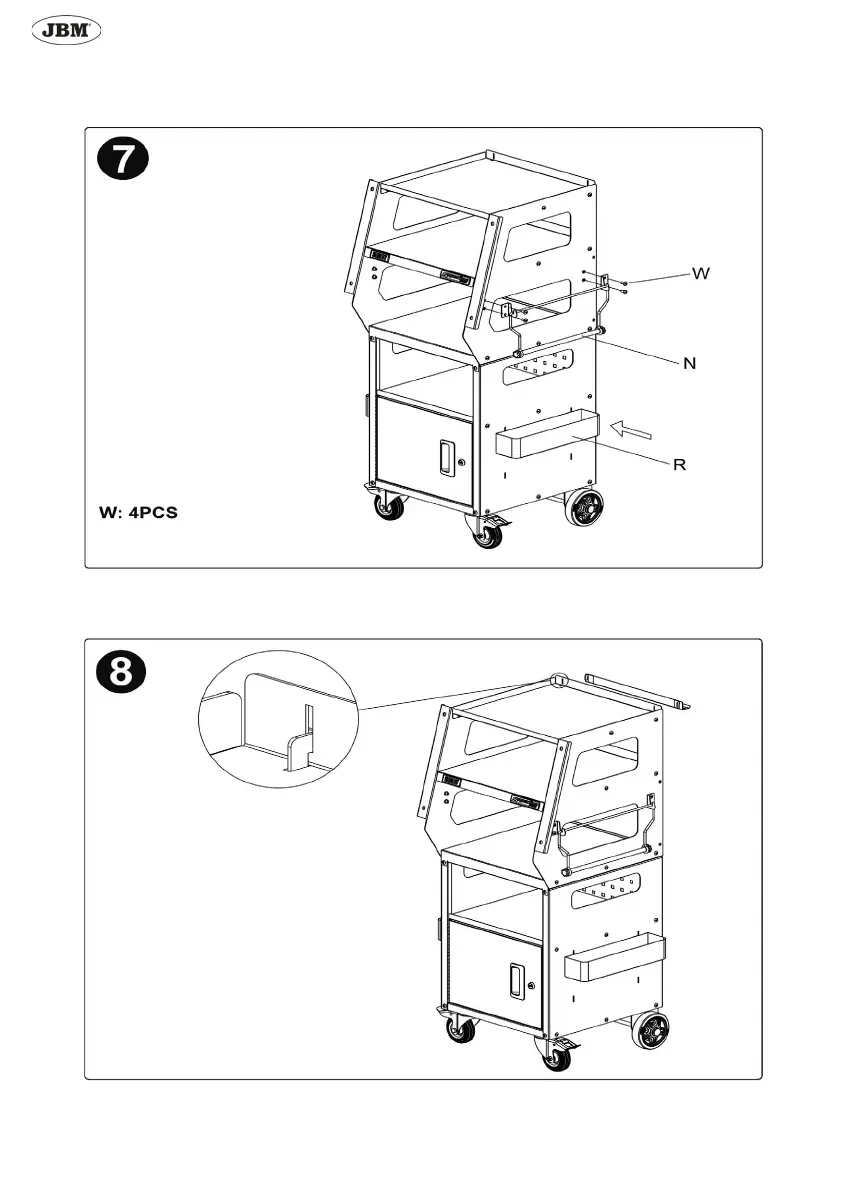 JBM

7

W

N

R

W: 4PCS

8