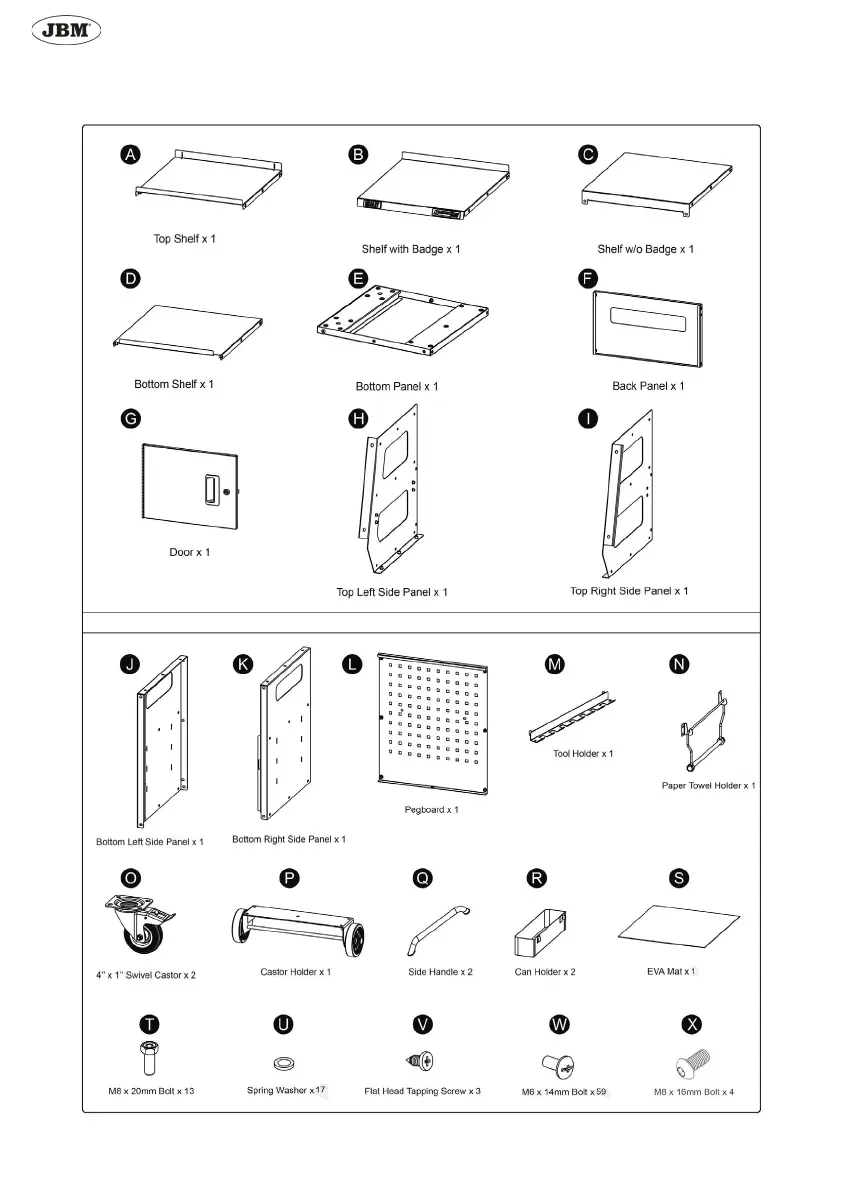 JBM

A
Top Shelf x 1

B
Shelf with Badge x 1

C
Shelf w/o Badge x 1

D
Bottom Shelf x 1

E
Bottom Panel x 1

F
Back Panel x 1

G
Door x 1

H
Top Left Side Panel x 1

I
Top Right Side Panel x 1

J
Bottom Left Side Panel x 1

K
Bottom Right Side Panel x 1

L
Pegboard x 1

M
Tool Holder x 1

N
Paper Towel Holder x 1

O
4'' x 1'' Swivel Castor x 2

P
Castor Holder x 1

Q
Side Handle x 2

R
Can Holder x 2

S
EVA Mat x 1

T
M8 x 20mm Bolt x 13

U
Spring Washer x 17

V
Flat Head Tapping Screw x 3

W
M6 x 14mm Bolt x 59

X
M8 x 16mm Bolt x 4