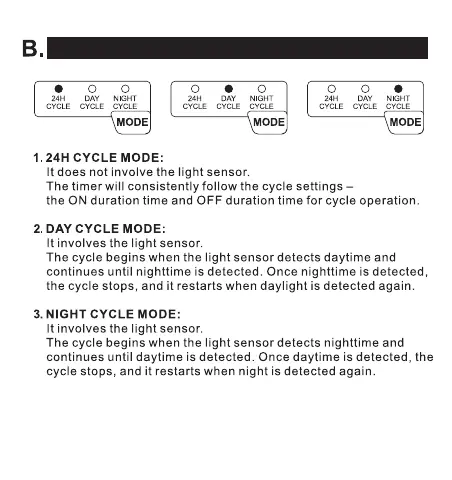 B.

24H CYCLE DAY CYCLE NIGHT CYCLE
MODE

24H CYCLE DAY CYCLE NIGHT CYCLE
MODE

24H CYCLE DAY CYCLE NIGHT CYCLE
MODE

1. 24H CYCLE MODE:
It does not involve the light sensor.
The timer will consistently follow the cycle settings – the ON duration time and OFF duration time for cycle operation.

2. DAY CYCLE MODE:
It involves the light sensor.
The cycle begins when the light sensor detects daytime and continues until nighttime is detected. Once nighttime is detected, the cycle stops, and it restarts when daylight is detected again.

3. NIGHT CYCLE MODE:
It involves the light sensor.
The cycle begins when the light sensor detects nighttime and continues until daytime is detected. Once daytime is detected, the cycle stops, and it restarts when night is detected again.