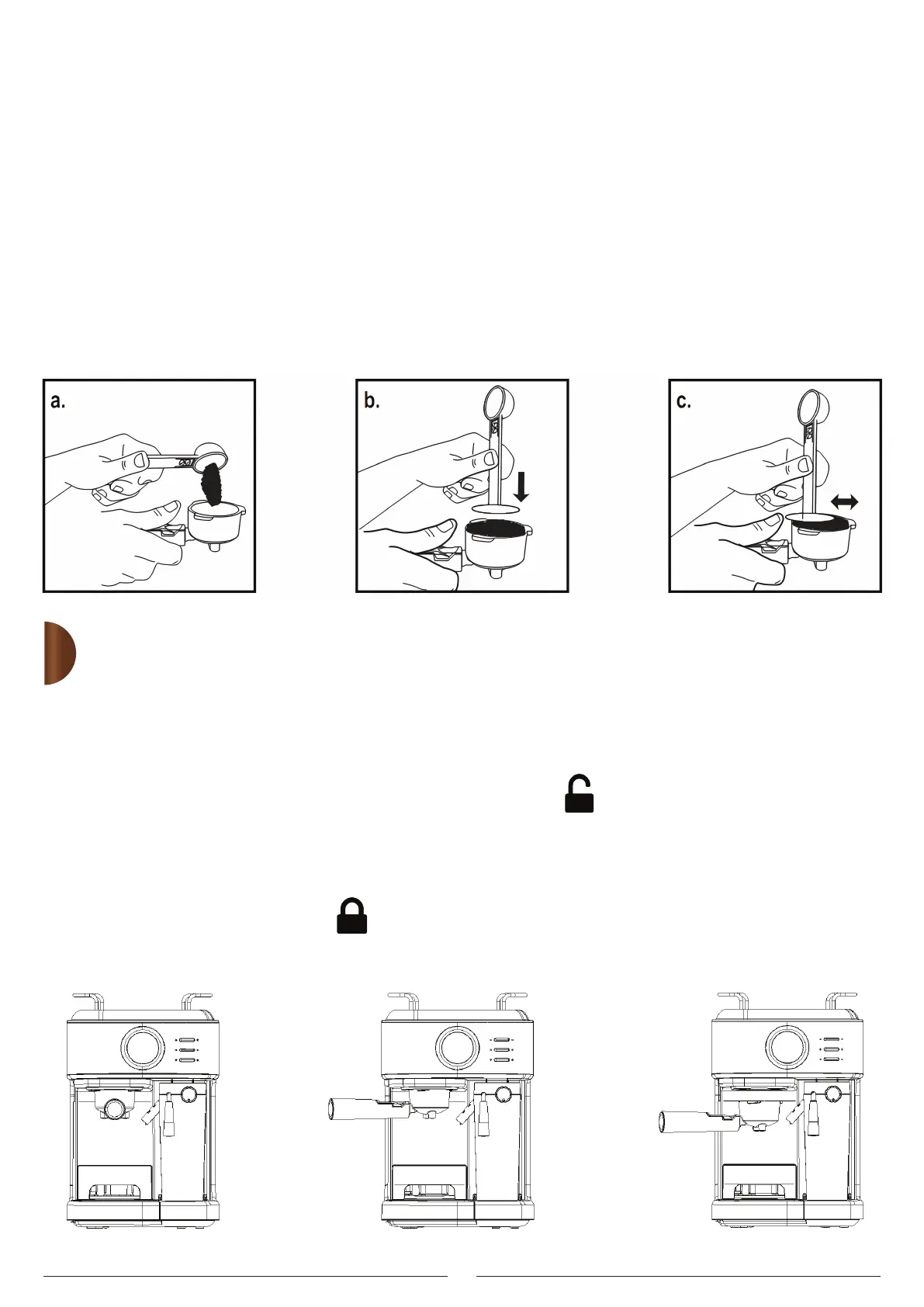 a.

b.

c.