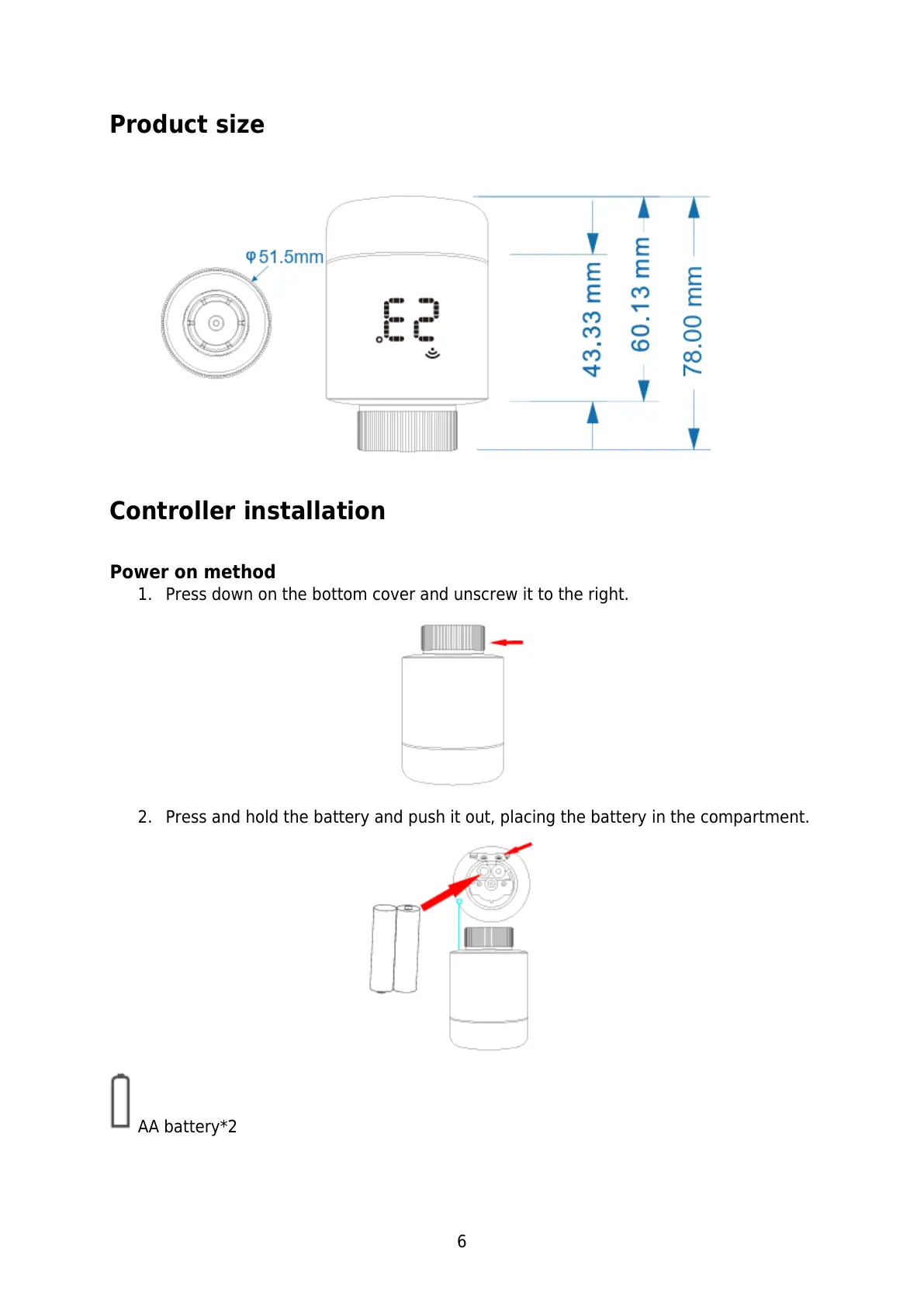 Product size

φ51.5mm

E2

43.33 mm

60.13 mm

78.00 mm

Controller installation

Power on method

1. Press down on the bottom cover and unscrew it to the right.

2. Press and hold the battery and push it out, placing the battery in the compartment.

AA battery*2

6