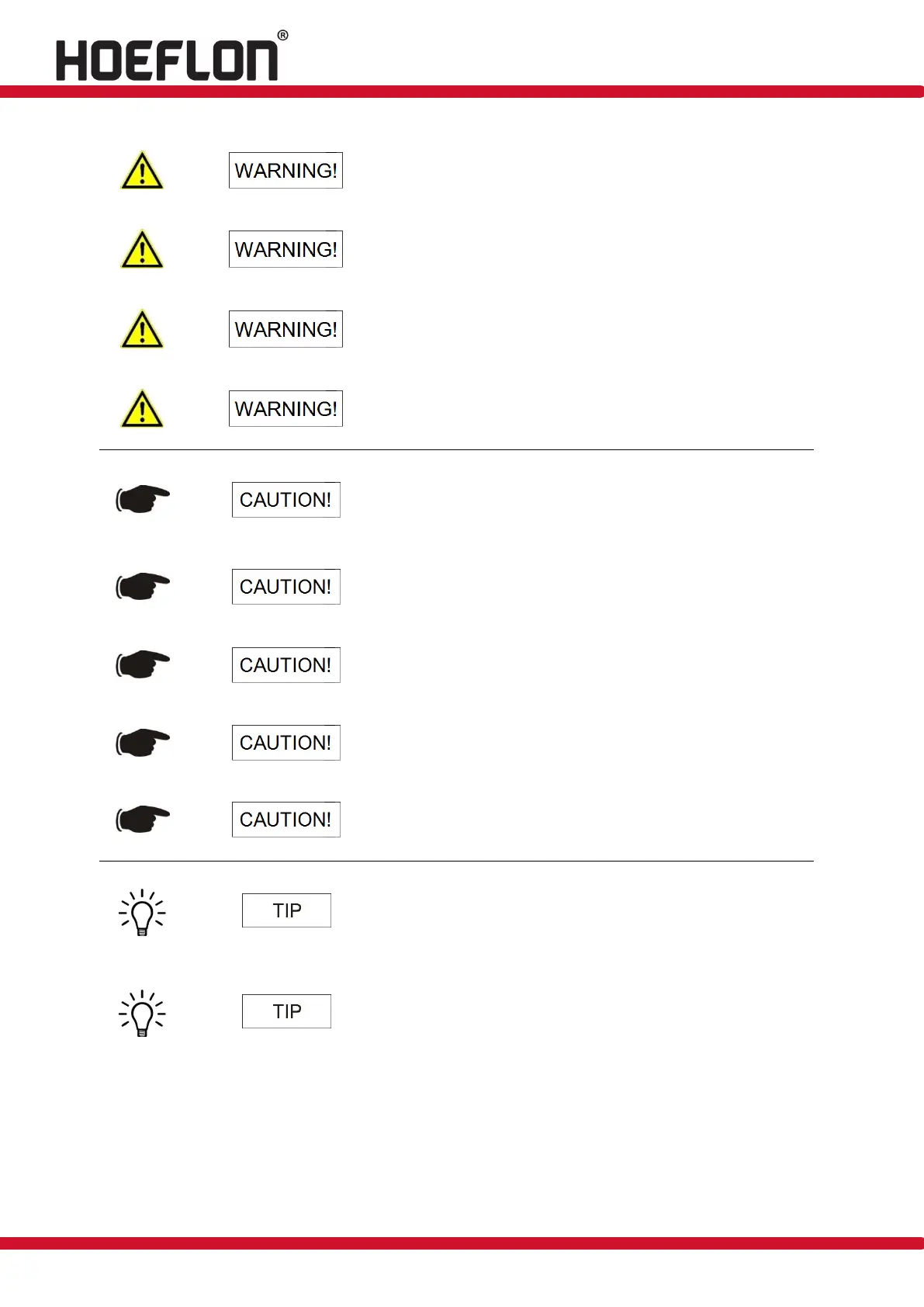 HOEFLON®

WARNING!

WARNING!

WARNING!

WARNING!

CAUTION!

CAUTION!

CAUTION!

CAUTION!

CAUTION!

TIP

TIP