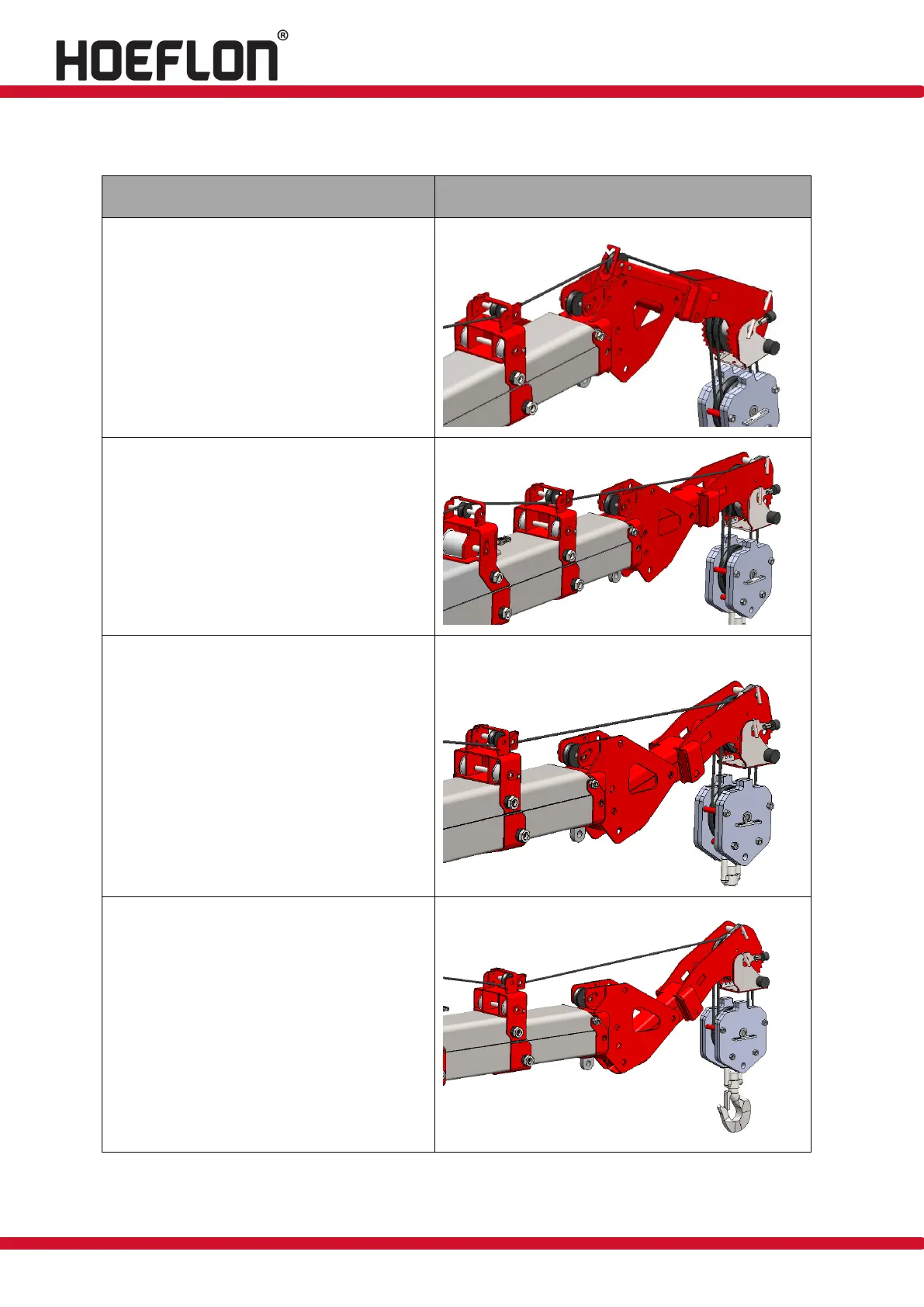 HOEFLON®