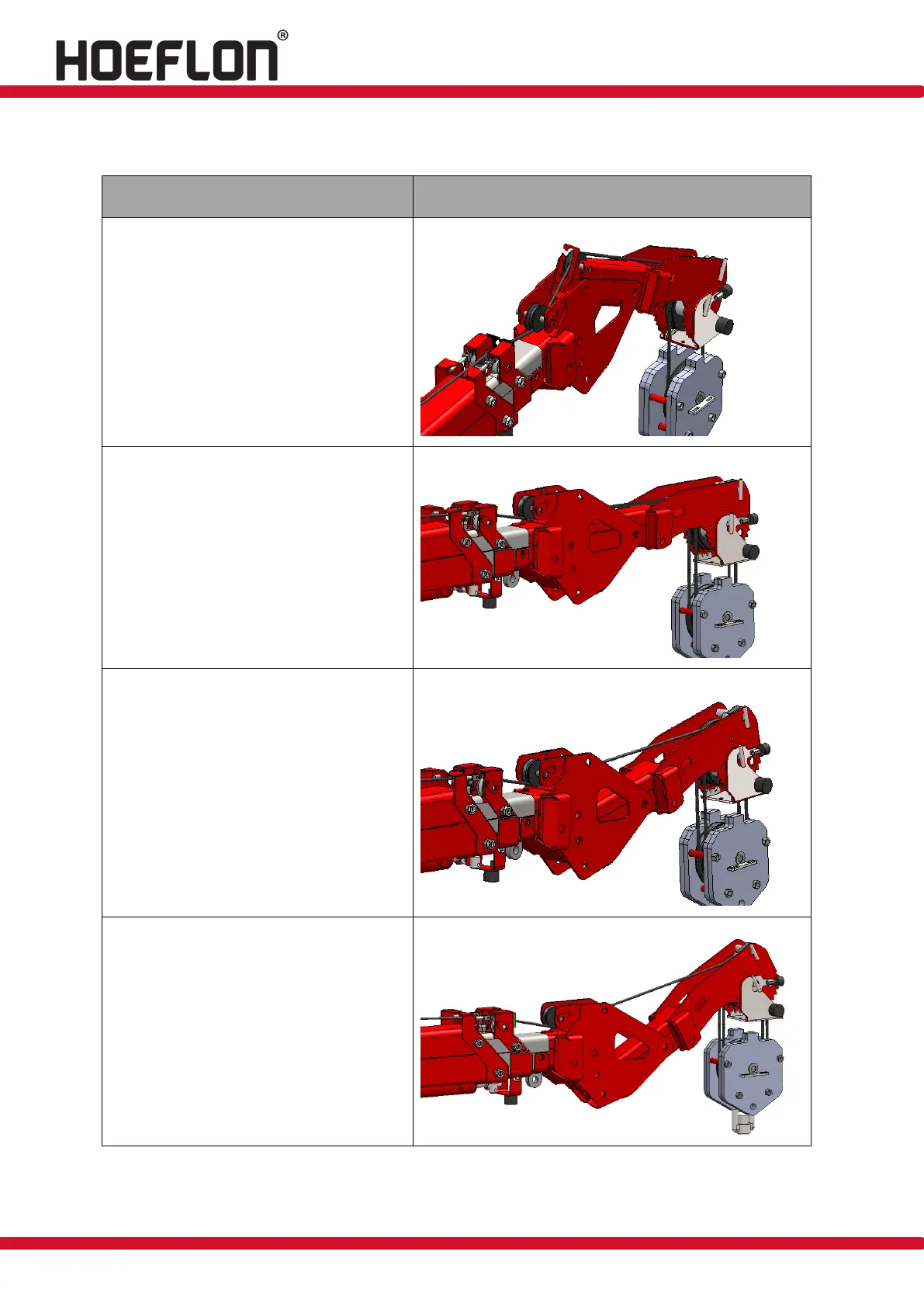 HOEFLON®